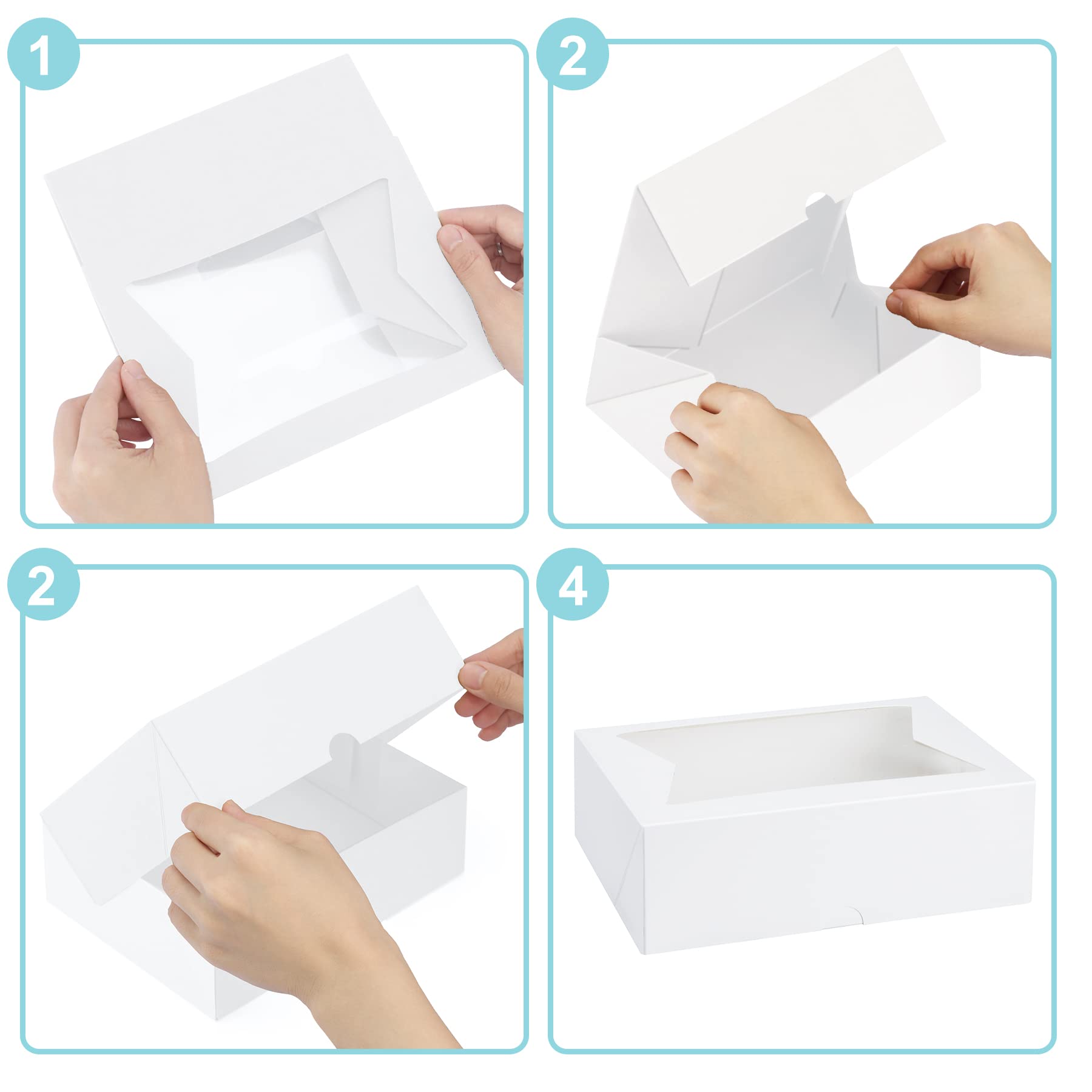 1

2

2

4