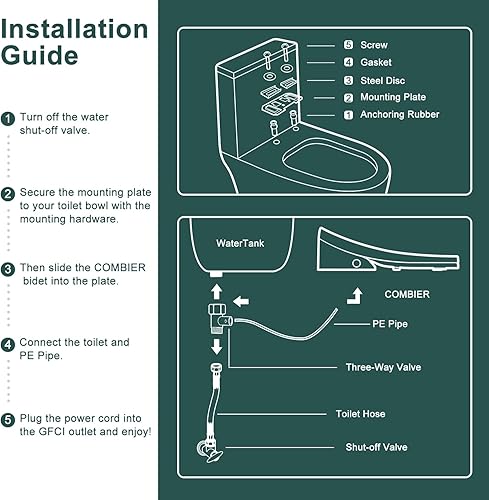 Installation Guide

1 Turn off the water shut-off valve.

2 Secure the mounting plate to your toilet bowl with the mounting hardware.

3 Then slide the COMBIER bidet into the plate.

4 Connect the toilet and PE Pipe.

5 Plug the power cord into the GFCI outlet and enjoy!

5 Screw
4 Gasket
3 Steel Disc
2 Mounting Plate
1 Anchoring Rubber

WaterTank

COMBIER

PE Pipe

Three-Way Valve

Toilet Hose

Shut-off Valve