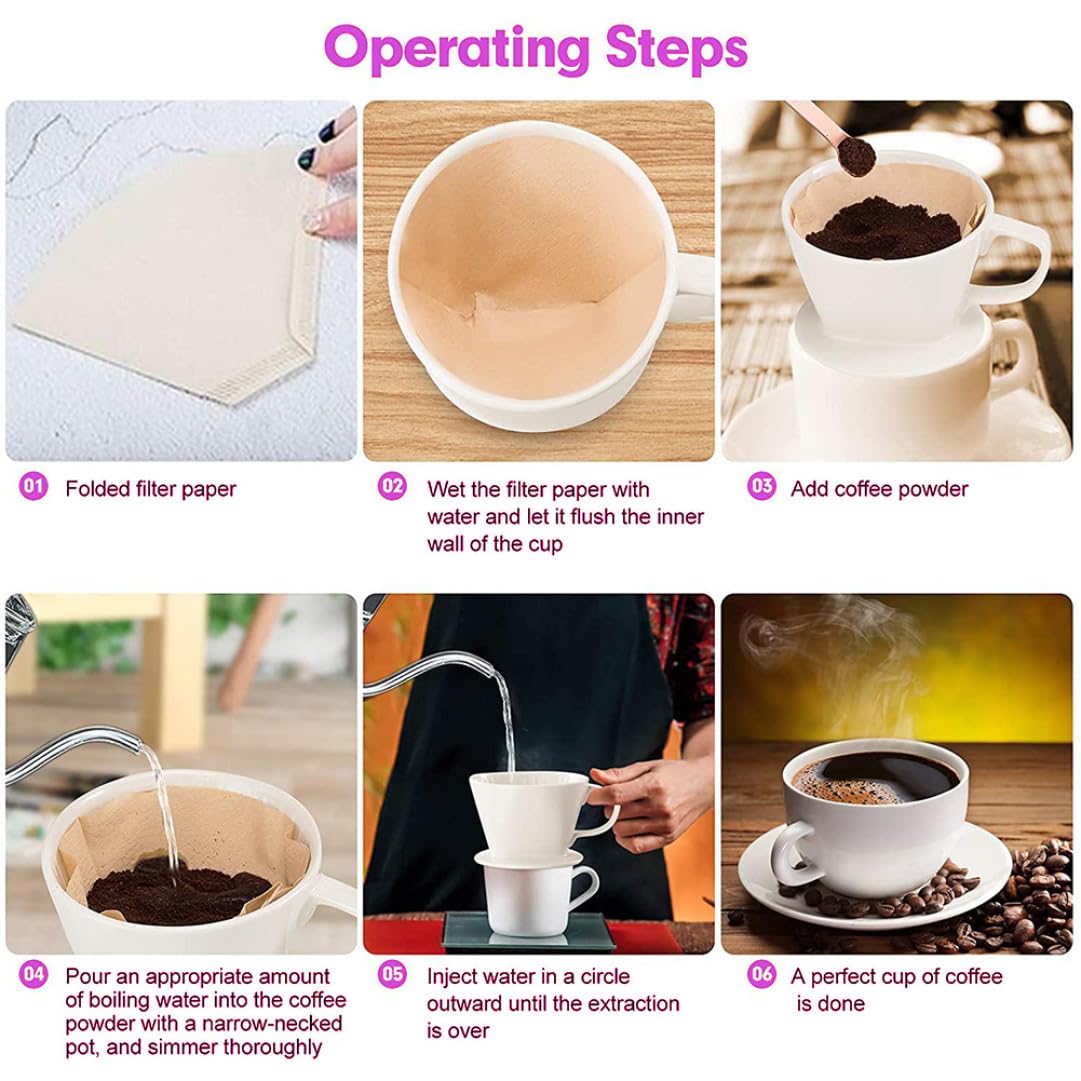 Operating Steps

01 Folded filter paper

02 Wet the filter paper with water and let it flush the inner wall of the cup

03 Add coffee powder

04 Pour an appropriate amount of boiling water into the coffee powder with a narrow-necked pot, and simmer thoroughly

05 Inject water in a circle outward until the extraction is over

06 A perfect cup of coffee is done