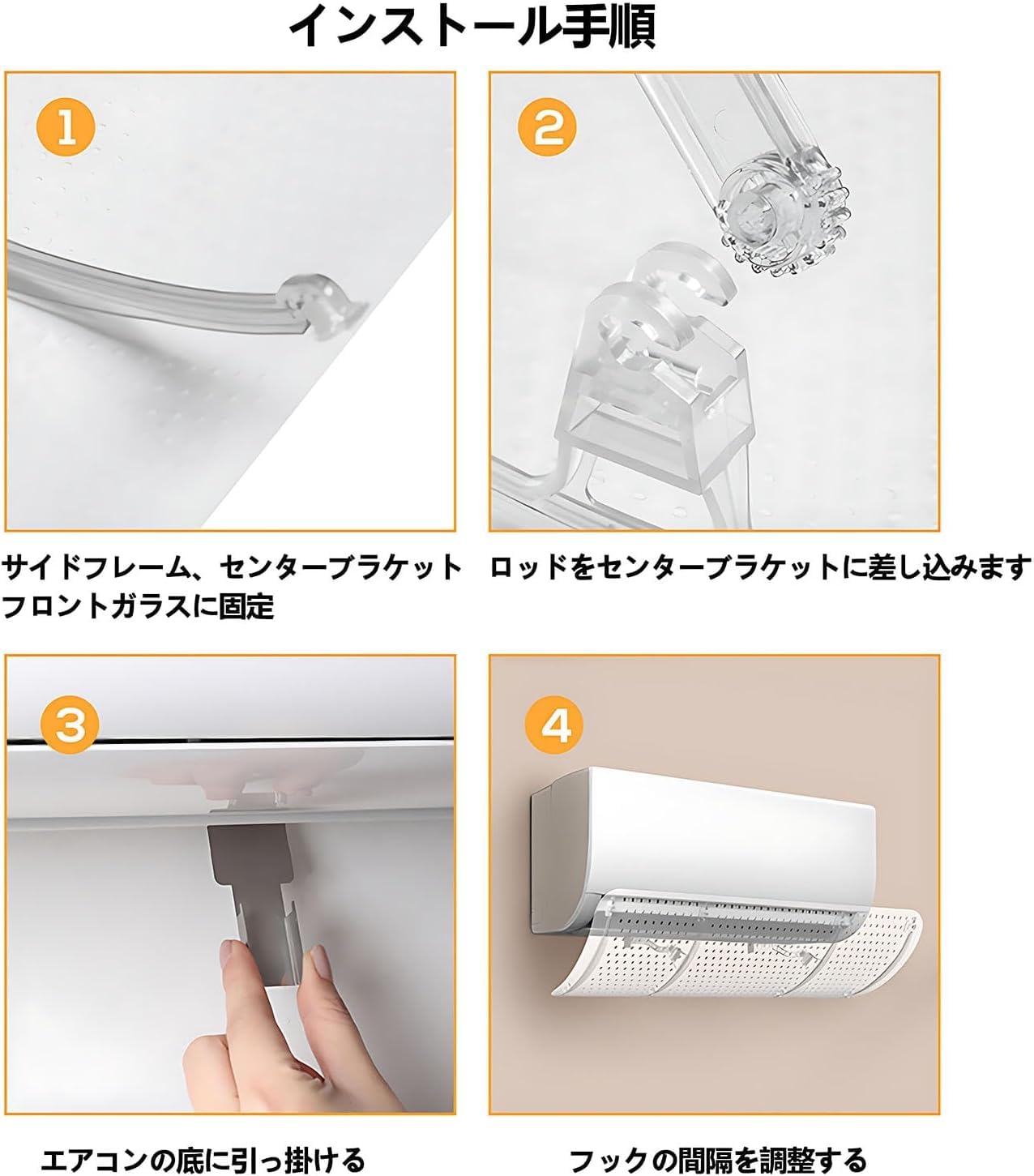 インストール手順

1

サイドフレーム、センターブラケット
フロントガラスに固定

2

ロッドをセンターブラケットに差し込みます

3

エアコンの底に引っ掛ける

4

フックの間隔を調整する