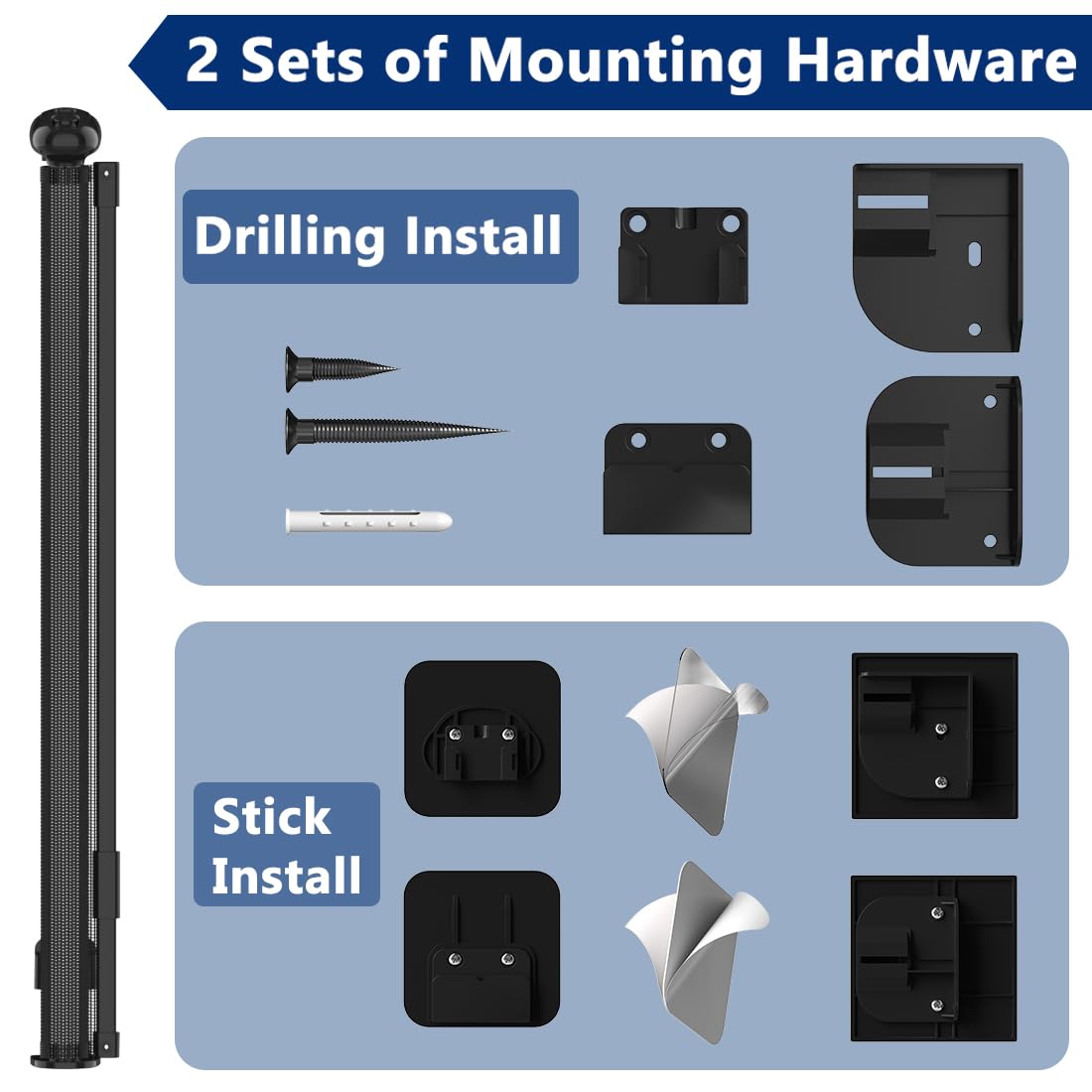 2 Sets of Mounting Hardware

Drilling Install

Stick Install