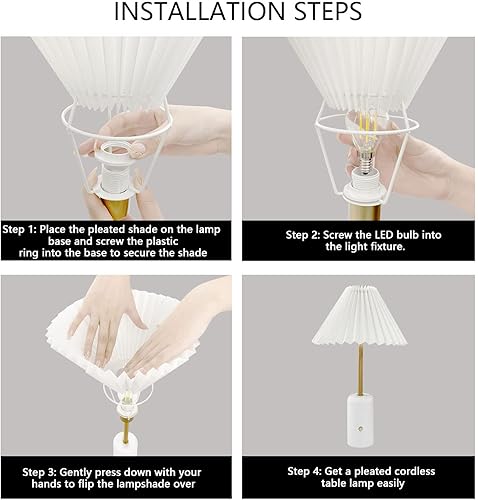 INSTALLATION STEPS

Step 1: Place the pleated shade on the lamp base and screw the plastic ring into the base to secure the shade

Step 2: Screw the LED bulb into the light fixture.

Step 3: Gently press down with your hands to flip the lampshade over

Step 4: Get a pleated cordless table lamp easily