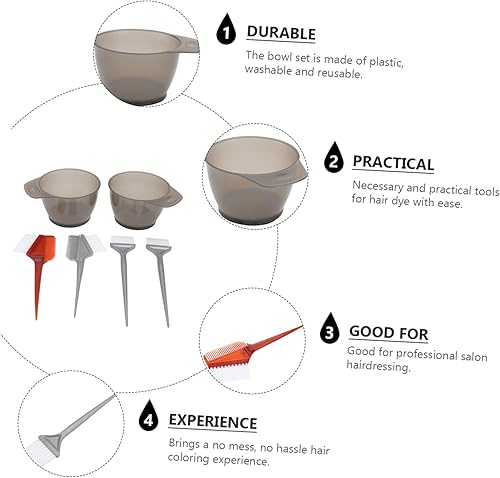 1 DURABLE

The bowl set is made of plastic, washable and reusable.

2 PRACTICAL

Necessary and practical tools for hair dye with ease.

3 GOOD FOR

Good for professional salon hairdressing.

4 EXPERIENCE

Brings a no mess, no hassle hair coloring experience.