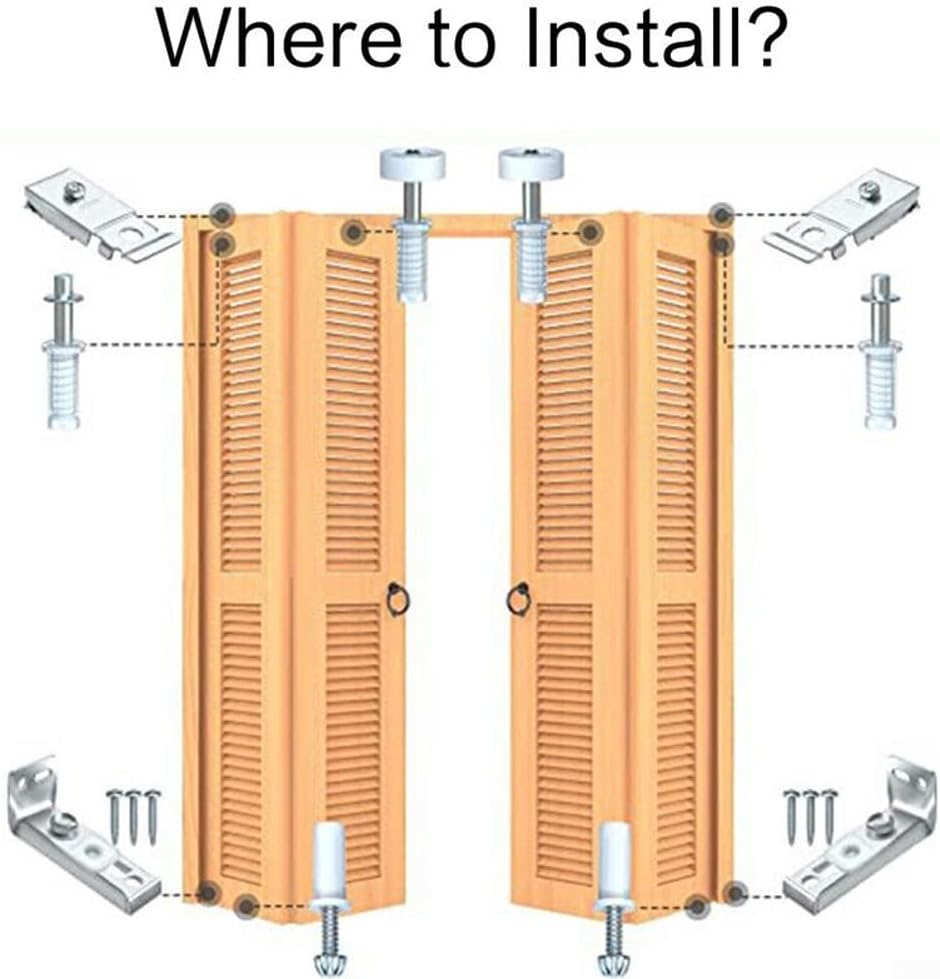 Where to Install?