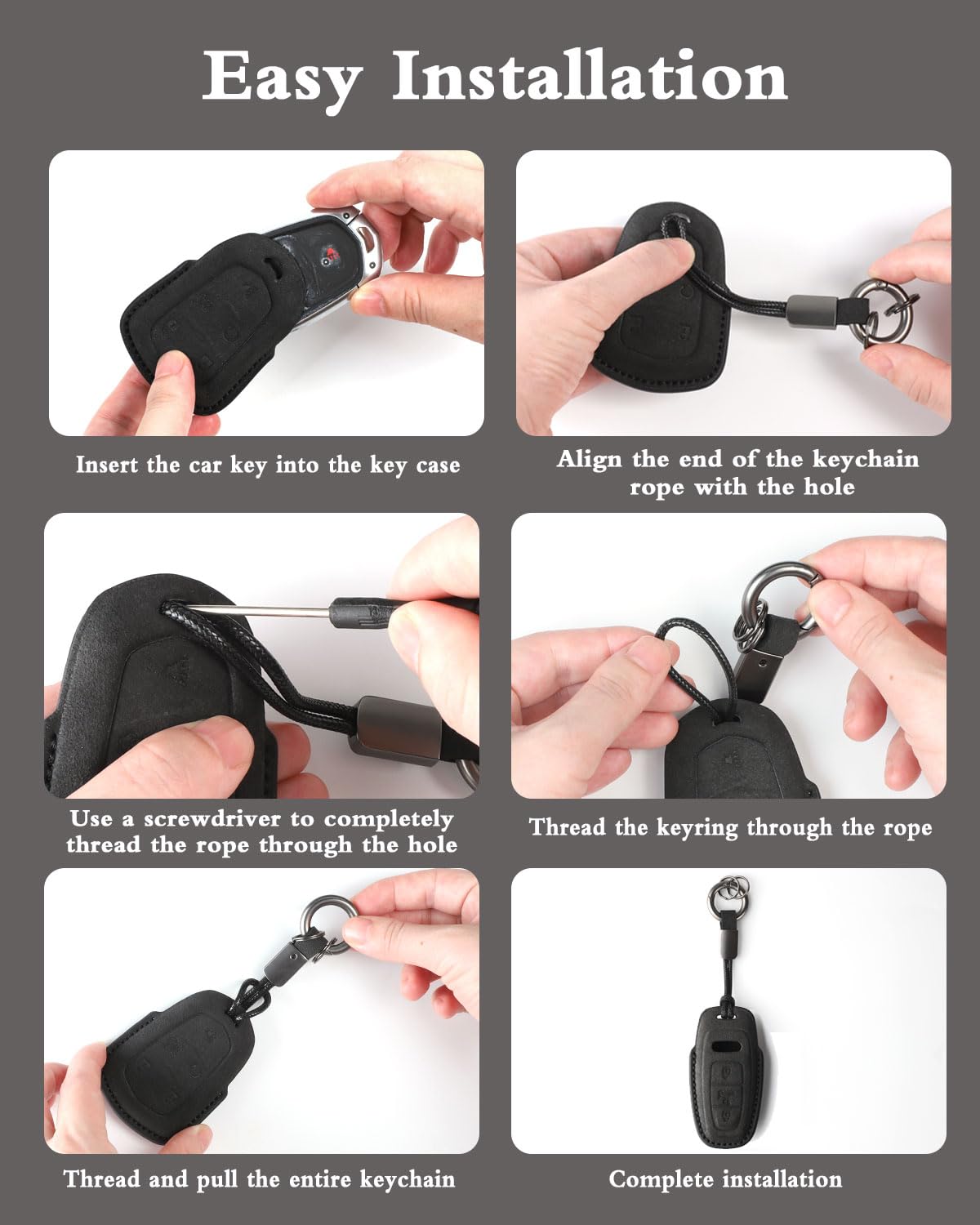 Easy Installation

Insert the car key into the key case

Align the end of the keychain rope with the hole

Use a screwdriver to completely thread the rope through the hole

Thread the keyring through the rope

Thread and pull the entire keychain

Complete installation