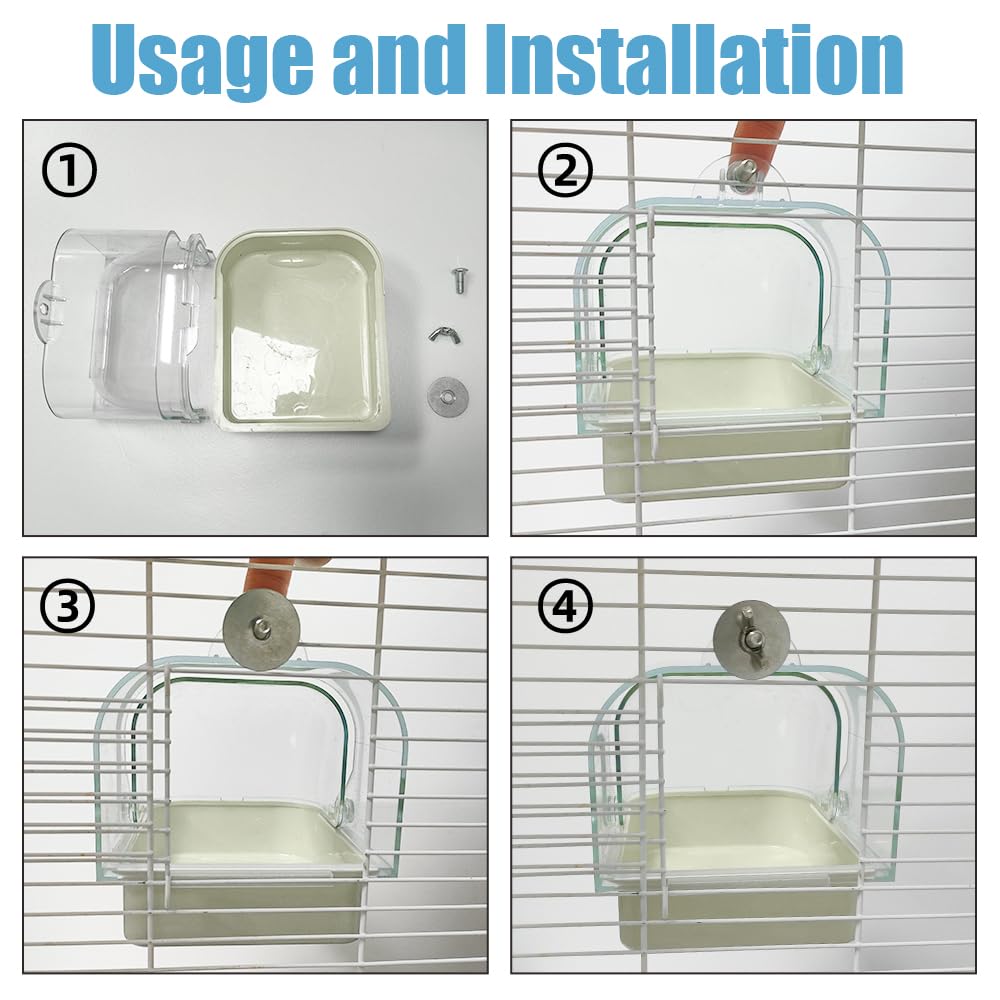 Usage and Installation

①

②

③

④