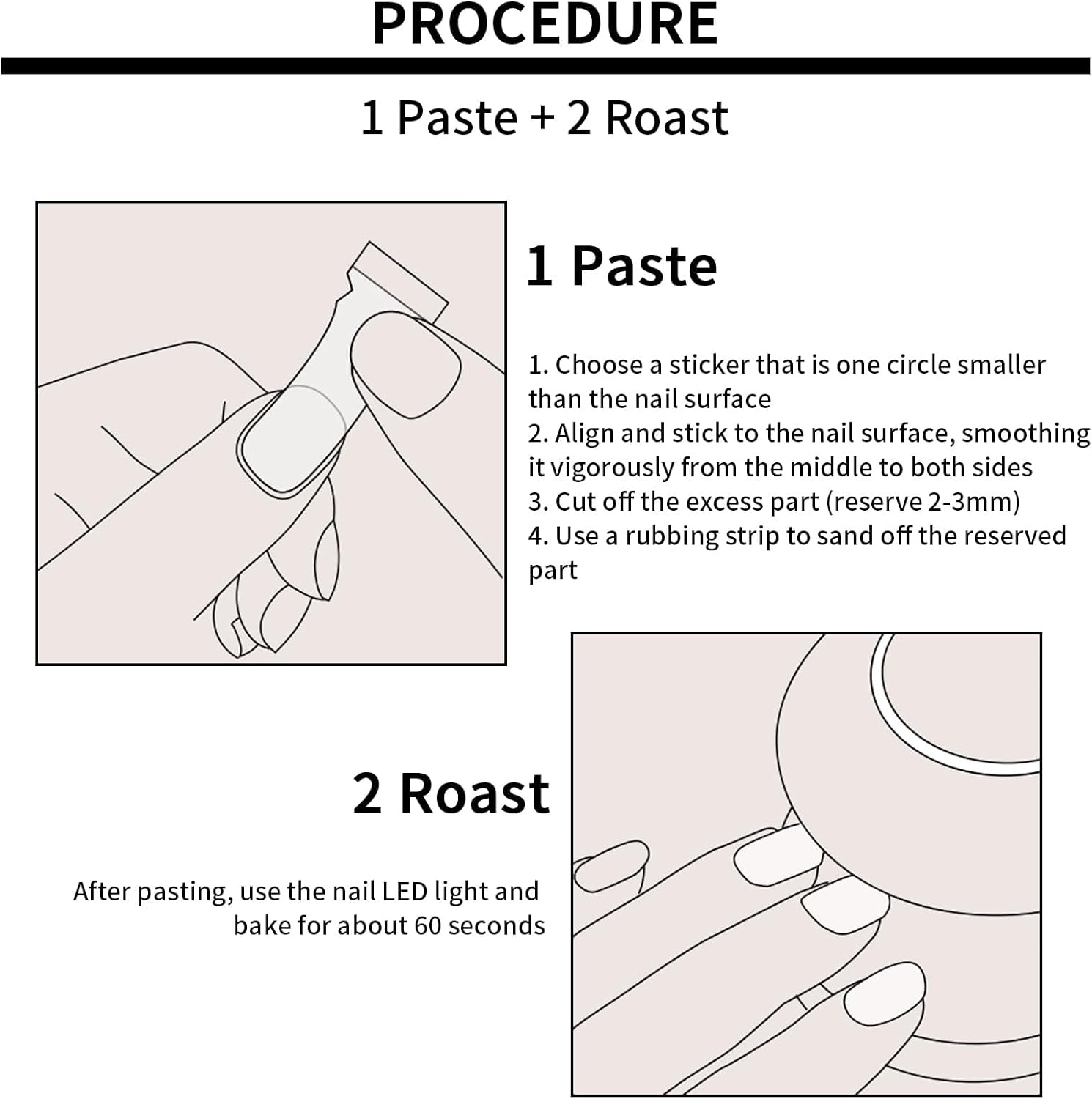 PROCEDURE

1 Paste + 2 Roast

1 Paste

1. Choose a sticker that is one circle smaller than the nail surface
2. Align and stick to the nail surface, smoothing it vigorously from the middle to both sides
3. Cut off the excess part (reserve 2-3mm)
4. Use a rubbing strip to sand off the reserved part

2 Roast

After pasting, use the nail LED light and bake for about 60 seconds