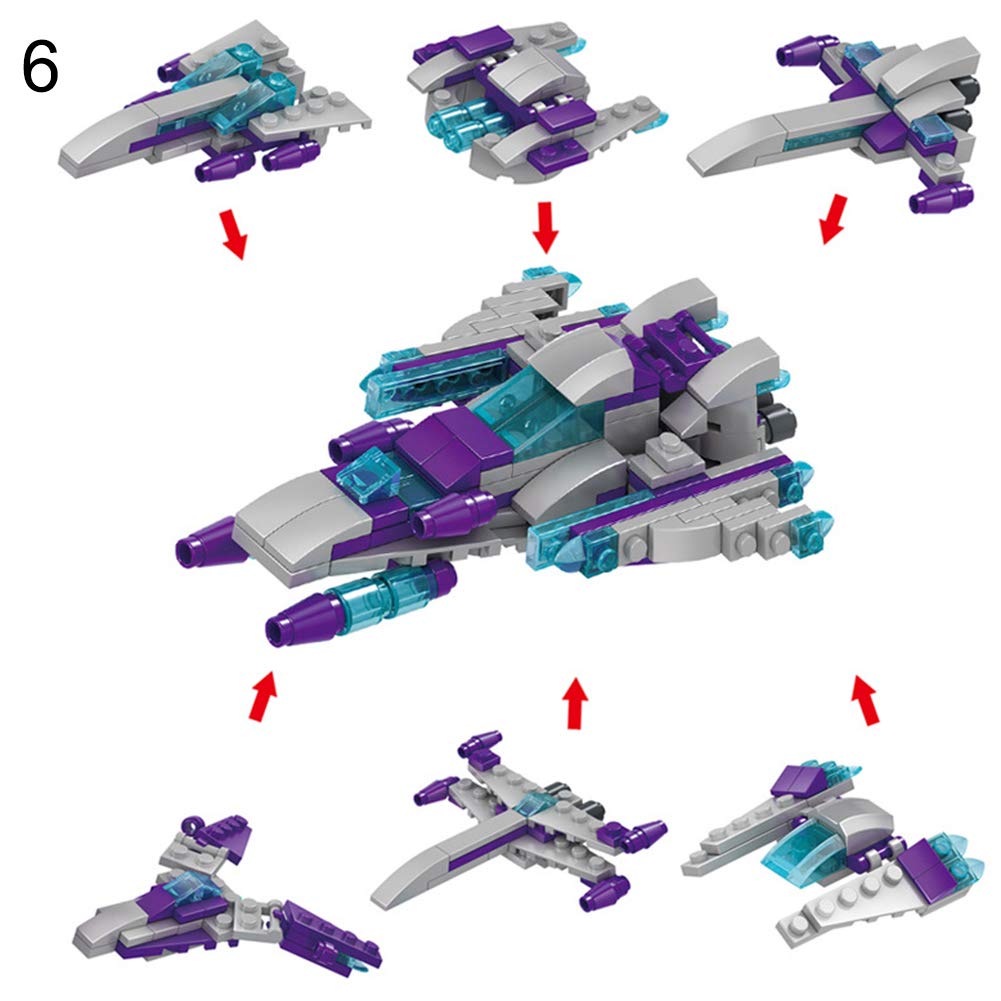 6