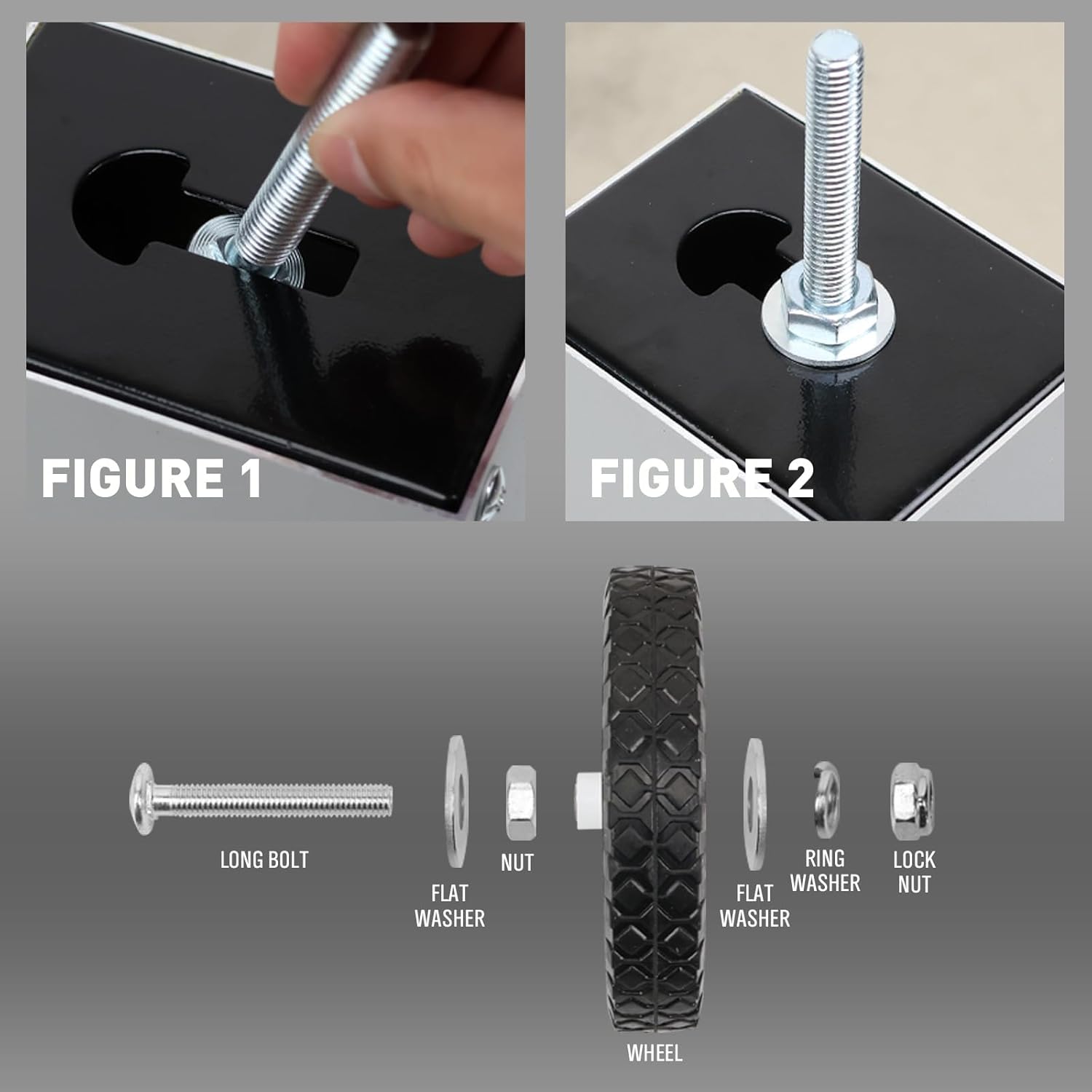 FIGURE 1

FIGURE 2

LONG BOLT

FLAT WASHER

NUT

WHEEL

FLAT WASHER

RING WASHER

LOCK NUT