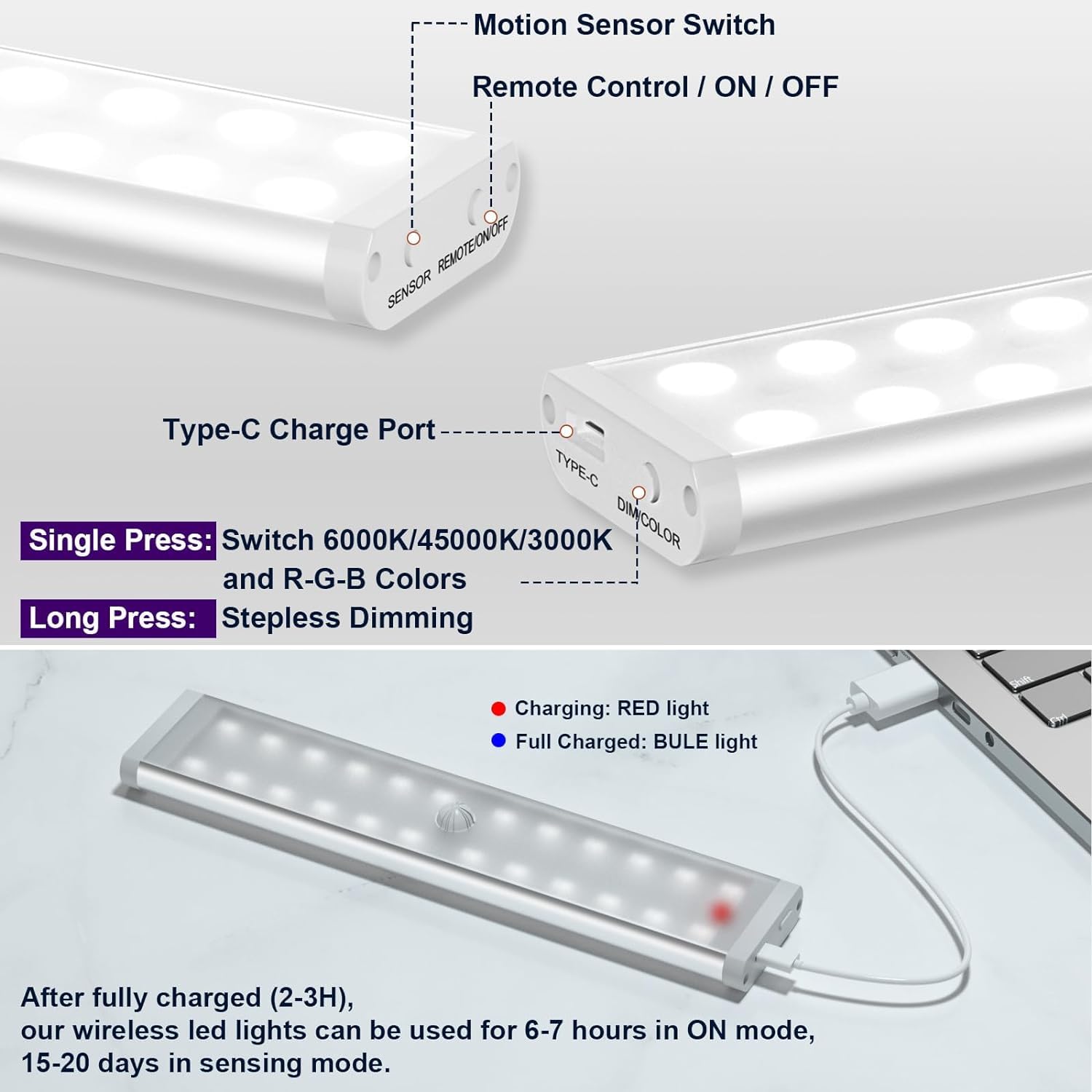 Motion Sensor Switch

Remote Control / ON / OFF

SENSOR REMOTE/ON/OFF

Type-C Charge Port

TYPE-C

DIM/COLOR

Single Press: Switch 6000K/45000K/3000K and R-G-B Colors

Long Press: Stepless Dimming

Charging: RED light

Full Charged: BULE light

Shift

Ctrl

After fully charged (2-3H),
our wireless led lights can be used for 6-7 hours in ON mode,
15-20 days in sensing mode.