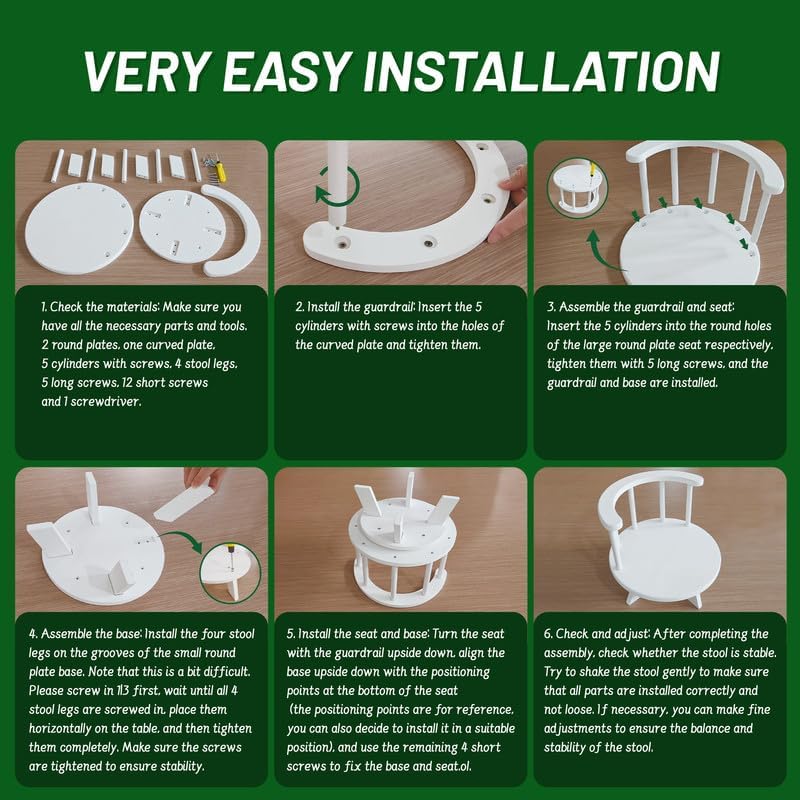 VERY EASY INSTALLATION

1. Check the materials: Make sure you have all the necessary parts and tools. 2 round plates, one curved plate, 5 cylinders with screws, 4 stool legs, 5 long screws, 12 short screws and 1 screwdriver.

2. Install the guardrail: Insert the 5 cylinders with screws into the holes of the curved plate and tighten them.

3. Assemble the guardrail and seat: Insert the 5 cylinders into the round holes of the large round plate seat respectively, tighten them with 5 long screws, and the guardrail and base are installed.

4. Assemble the base: Install the four stool legs on the grooves of the small round plate base. Note that this is a bit difficult. Please screw in 1/3 first, wait until all 4 stool legs are screwed in, place them horizontally on the table, and then tighten them completely. Make sure the screws are tightened to ensure stability.

5. Install the seat and base: Turn the seat with the guardrail upside down, align the base upside down with the positioning points at the bottom of the seat (the positioning points are for reference, you can also decide to install it in a suitable position), and use the remaining 4 short screws to fix the base and seat.ol.

6. Check and adjust: After completing the assembly, check whether the stool is stable. Try to shake the stool gently to make sure that all parts are installed correctly and not loose. If necessary, you can make fine adjustments to ensure the balance and stability of the stool.