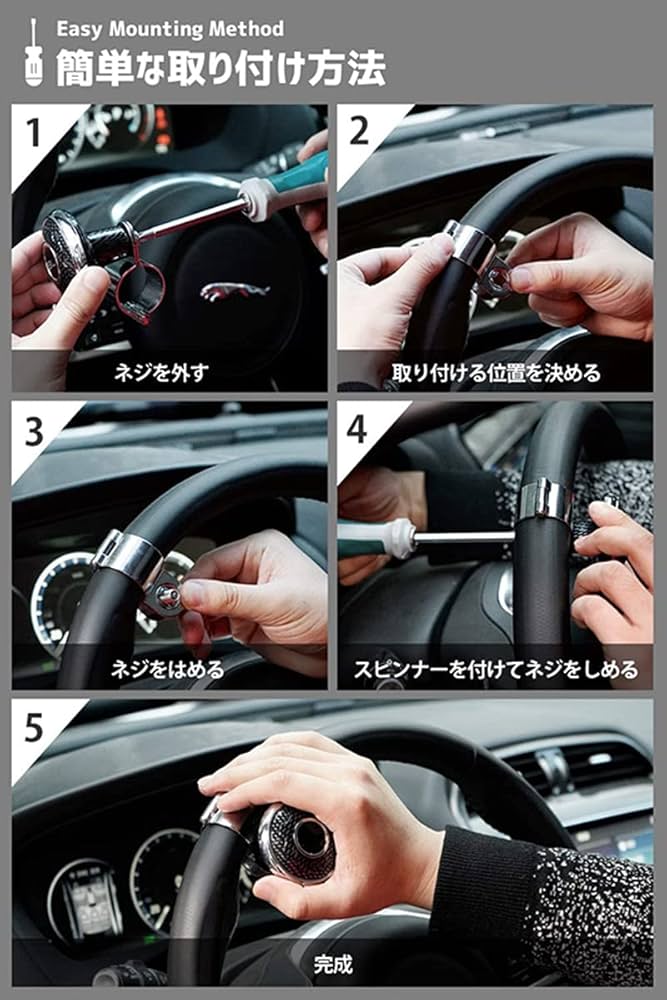 Easy Mounting Method
簡単な取り付け方法

1
ネジを外す

2
取り付ける位置を決める

3
ネジをはめる

4
スピンナーを付けてネジをしめる

5
完成