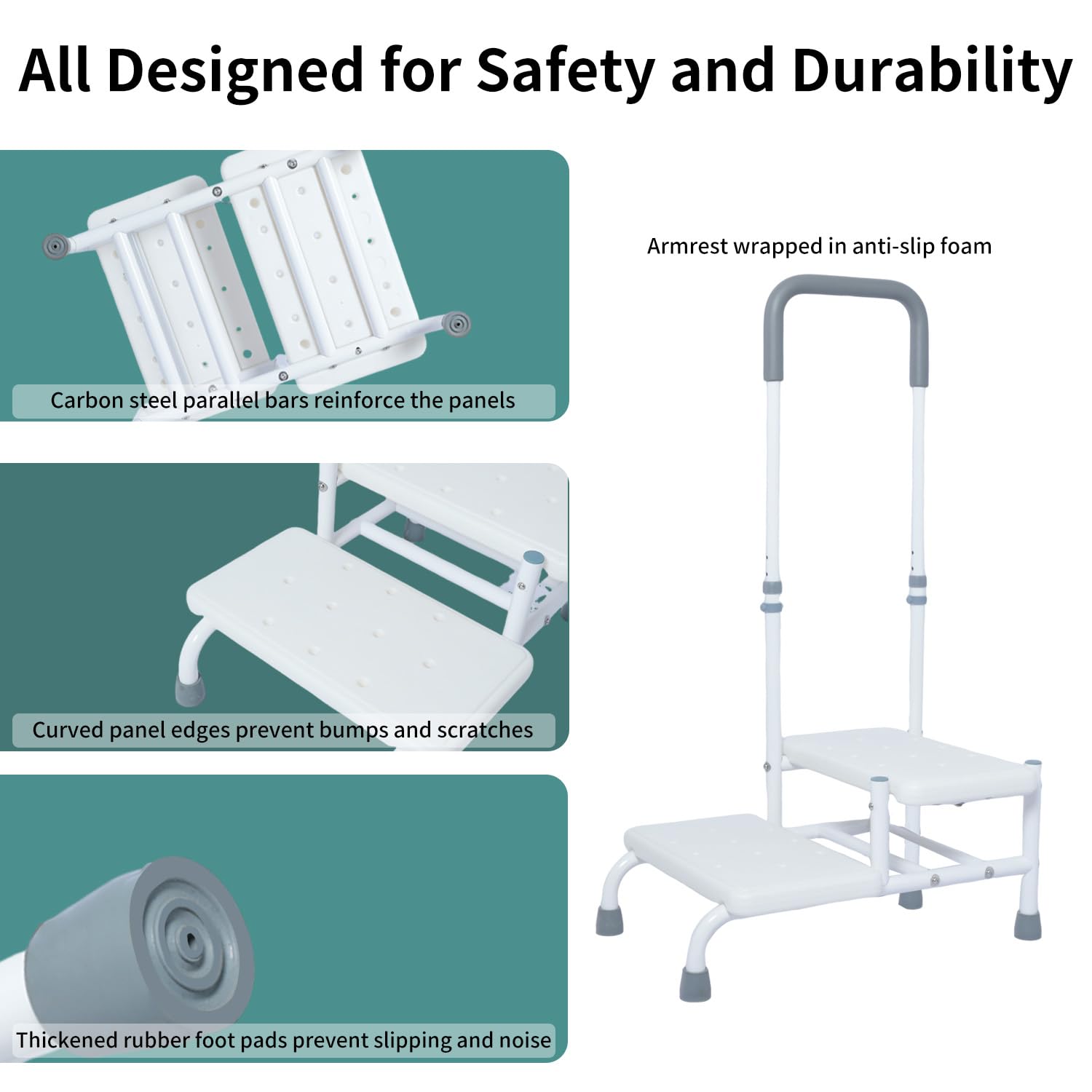 All Designed for Safety and Durability

Carbon steel parallel bars reinforce the panels

Curved panel edges prevent bumps and scratches

Thickened rubber foot pads prevent slipping and noise

Armrest wrapped in anti-slip foam