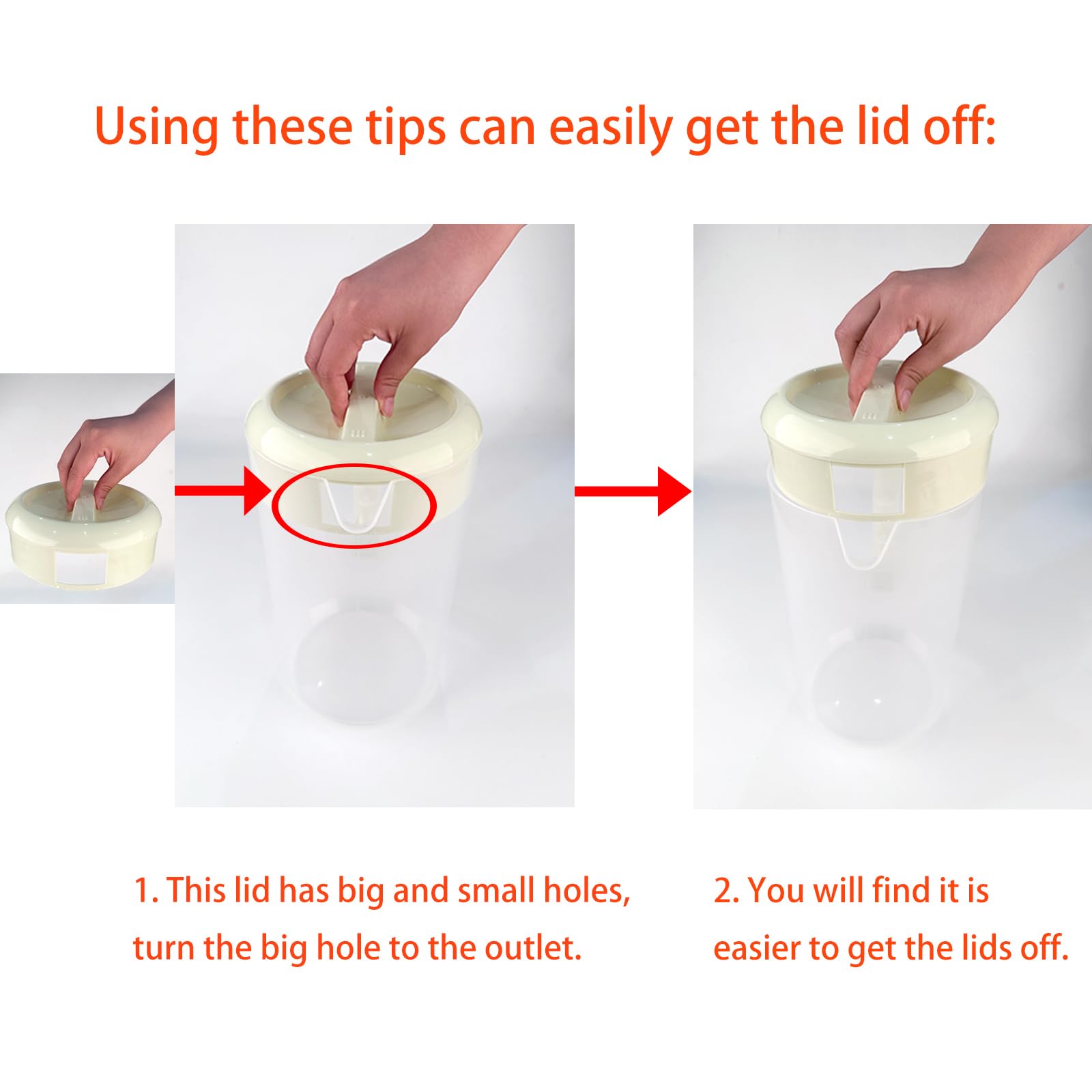 Using these tips can easily get the lid off:

1. This lid has big and small holes, turn the big hole to the outlet.

2. You will find it is easier to get the lids off.