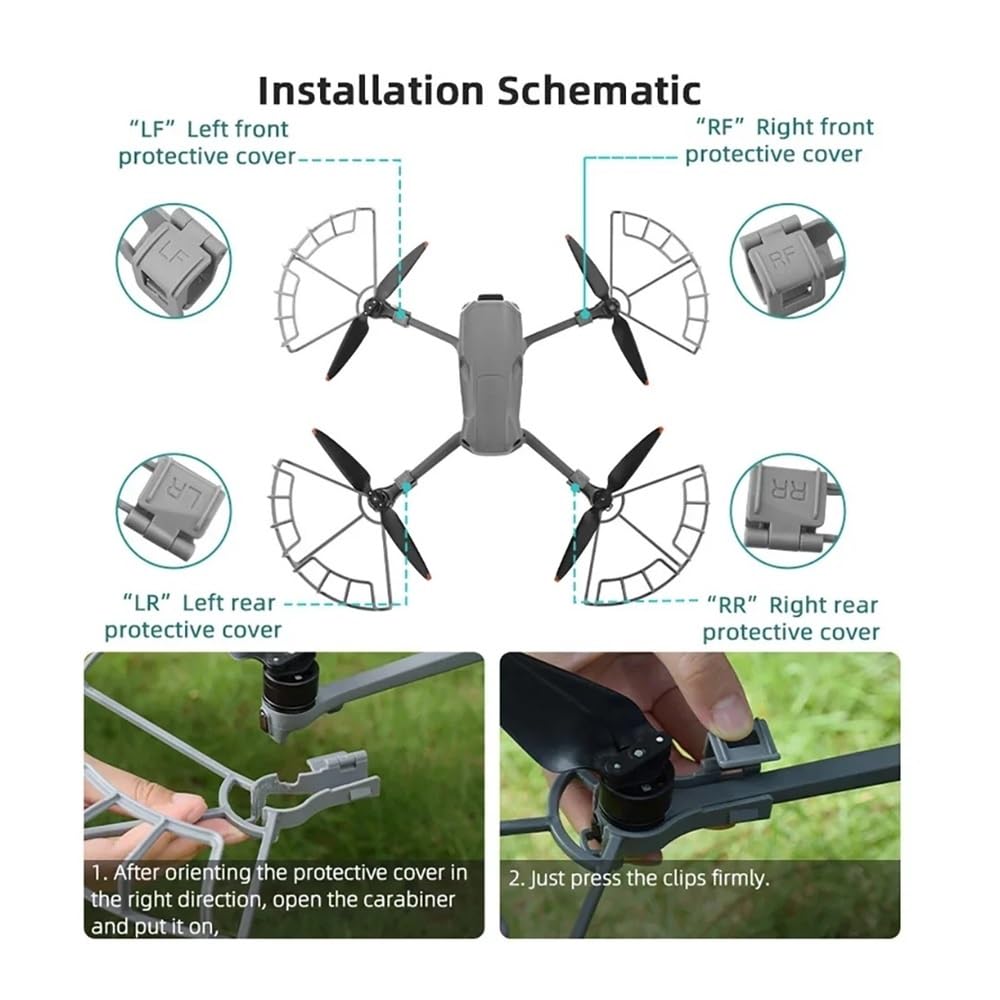 Installation Schematic

"LF" Left front protective cover

"RF" Right front protective cover

LF

RF

LR

RR

"LR" Left rear protective cover

"RR" Right rear protective cover

1. After orienting the protective cover in the right direction, open the carabiner and put it on,

2. Just press the clips firmly.