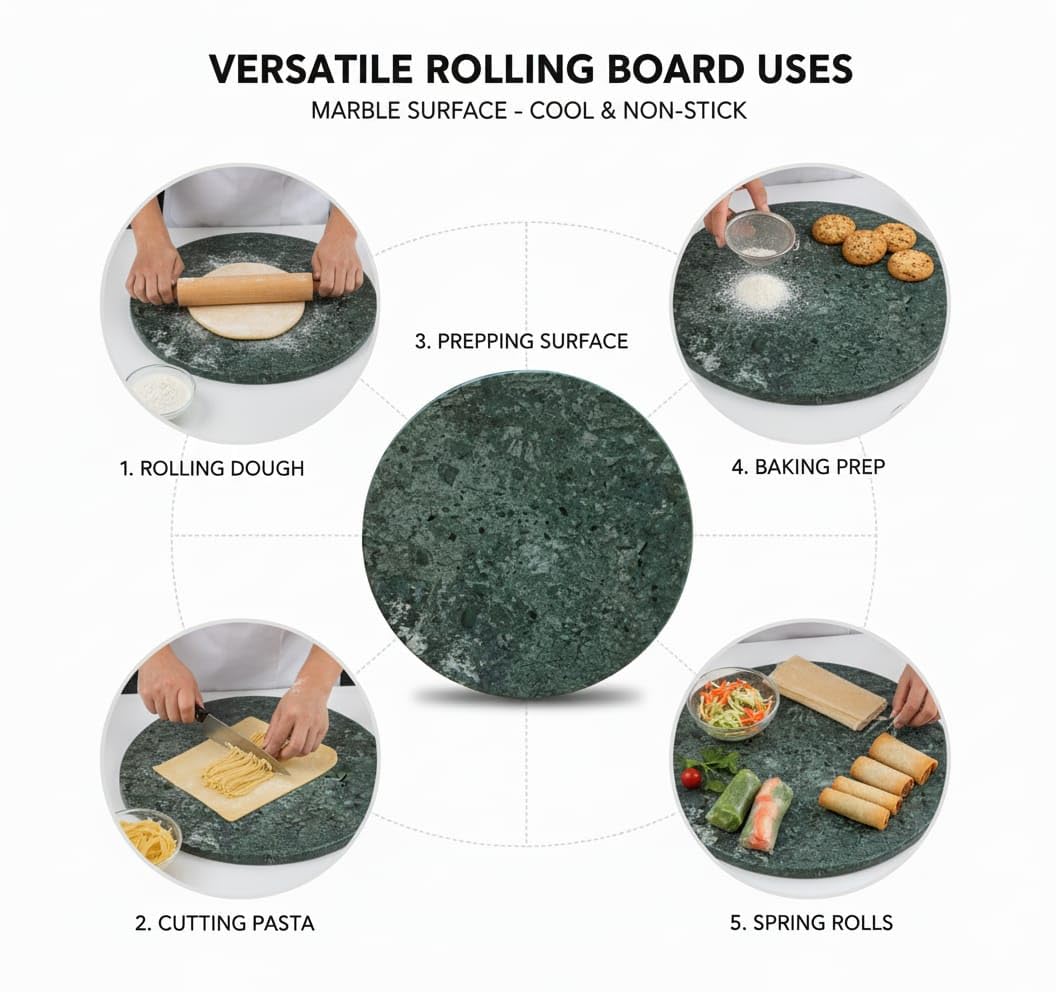 VERSATILE ROLLING BOARD USES
MARBLE SURFACE - COOL & NON-STICK

3. PREPPING SURFACE

1. ROLLING DOUGH

4. BAKING PREP

2. CUTTING PASTA

5. SPRING ROLLS