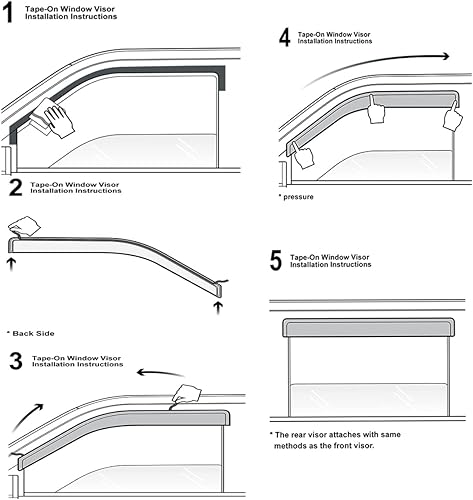 1 Tape-On Window Visor Installation Instructions

2 Tape-On Window Visor Installation Instructions

* Back Side

3 Tape-On Window Visor Installation Instructions

4 Tape-On Window Visor Installation Instructions

* pressure

5 Tape-On Window Visor Installation Instructions

* The rear visor attaches with same methods as the front visor.