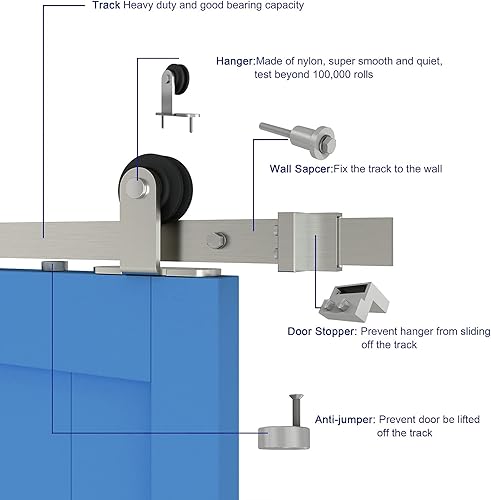 Track Heavy duty and good bearing capacity

Hanger:Made of nylon, super smooth and quiet, test beyond 100,000 rolls

Wall Sapcer:Fix the track to the wall

Door Stopper: Prevent hanger from sliding off the track

Anti-jumper: Prevent door be lifted off the track