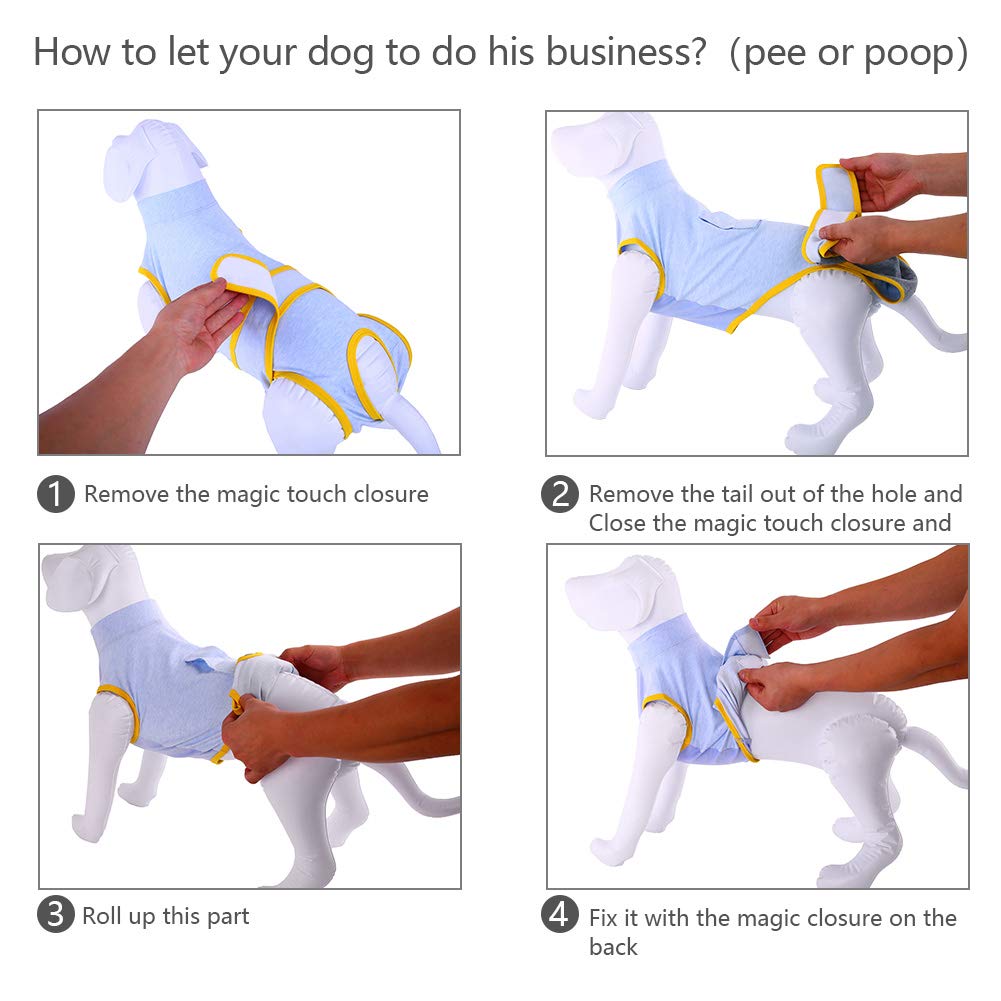 How to let your dog to do his business? (pee or poop)

1 Remove the magic touch closure

2 Remove the tail out of the hole and Close the magic touch closure and

3 Roll up this part

4 Fix it with the magic closure on the back