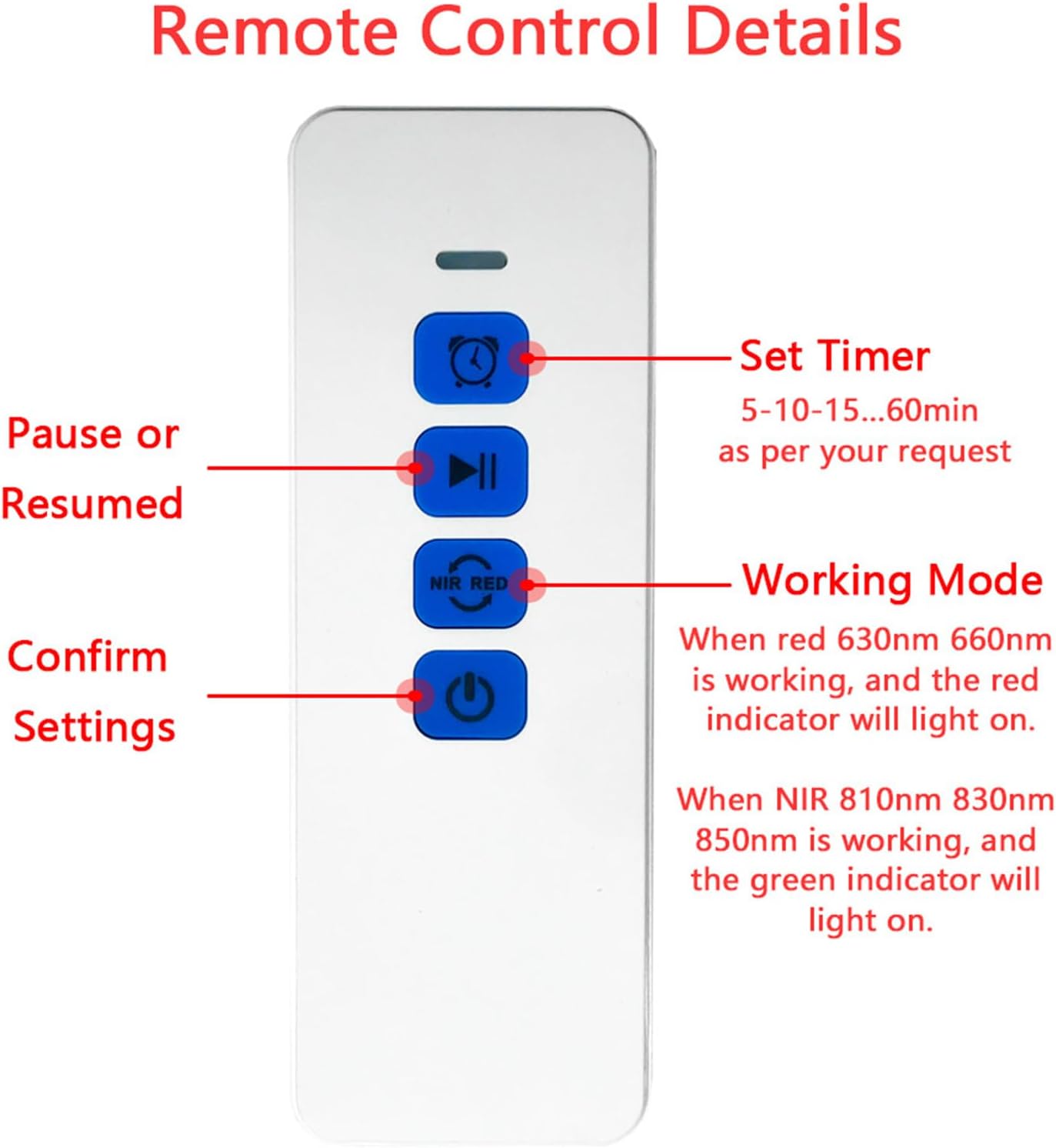 Remote Control Details

Set Timer
5-10-15...60min
as per your request

Pause or
Resumed

NIR RED

Working Mode
When red 630nm 660nm is working, and the red indicator will light on.

When NIR 810nm 830nm 850nm is working, and the green indicator will light on.

Confirm
Settings