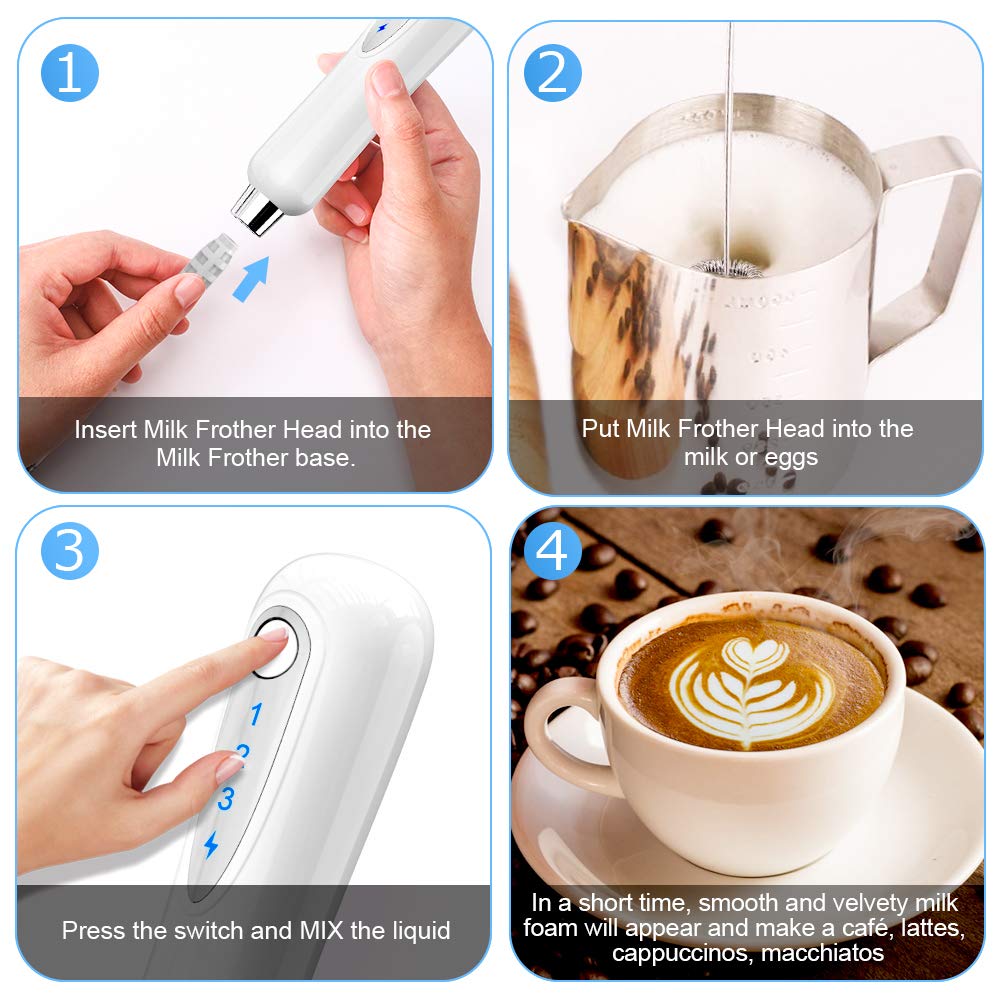 1

Insert Milk Frother Head into the Milk Frother base.

2

Put Milk Frother Head into the milk or eggs

3

1
2
3

Press the switch and MIX the liquid

4

In a short time, smooth and velvety milk foam will appear and make a café, lattes, cappuccinos, macchiatos