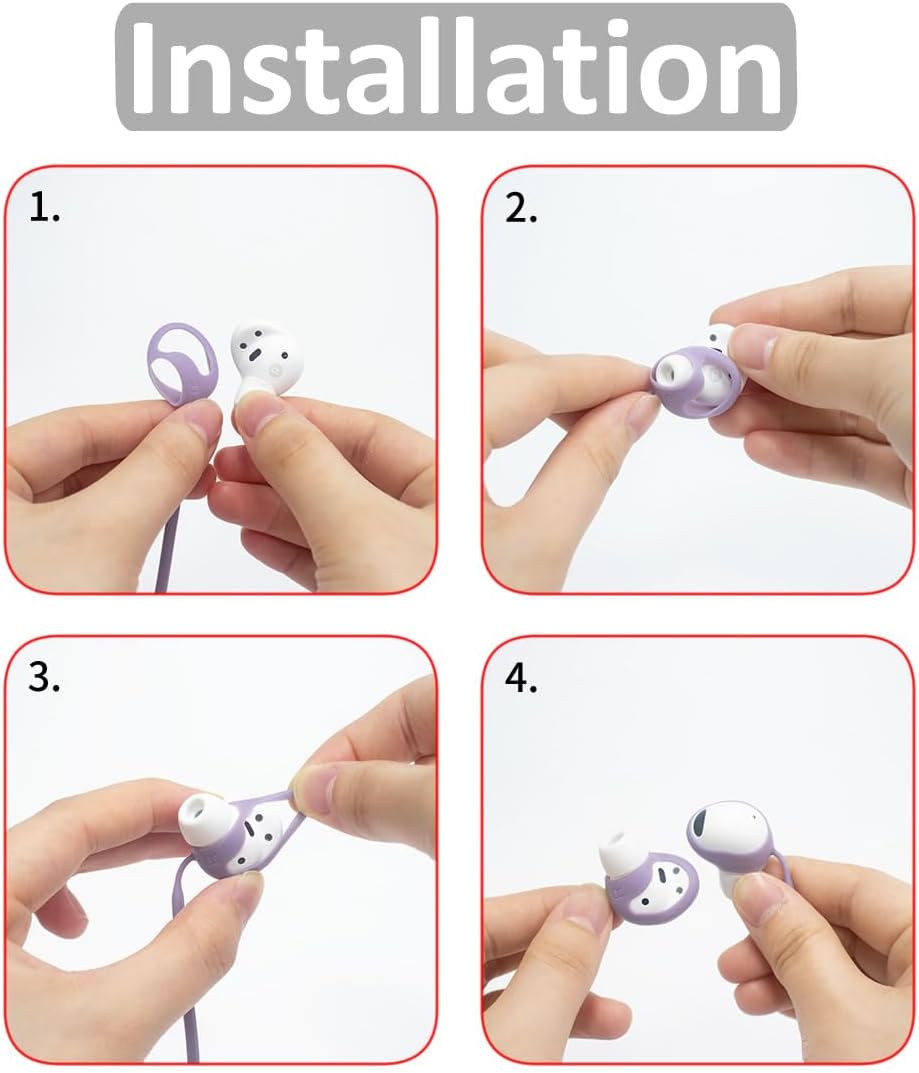 Installation

1.

2.

3.

4.