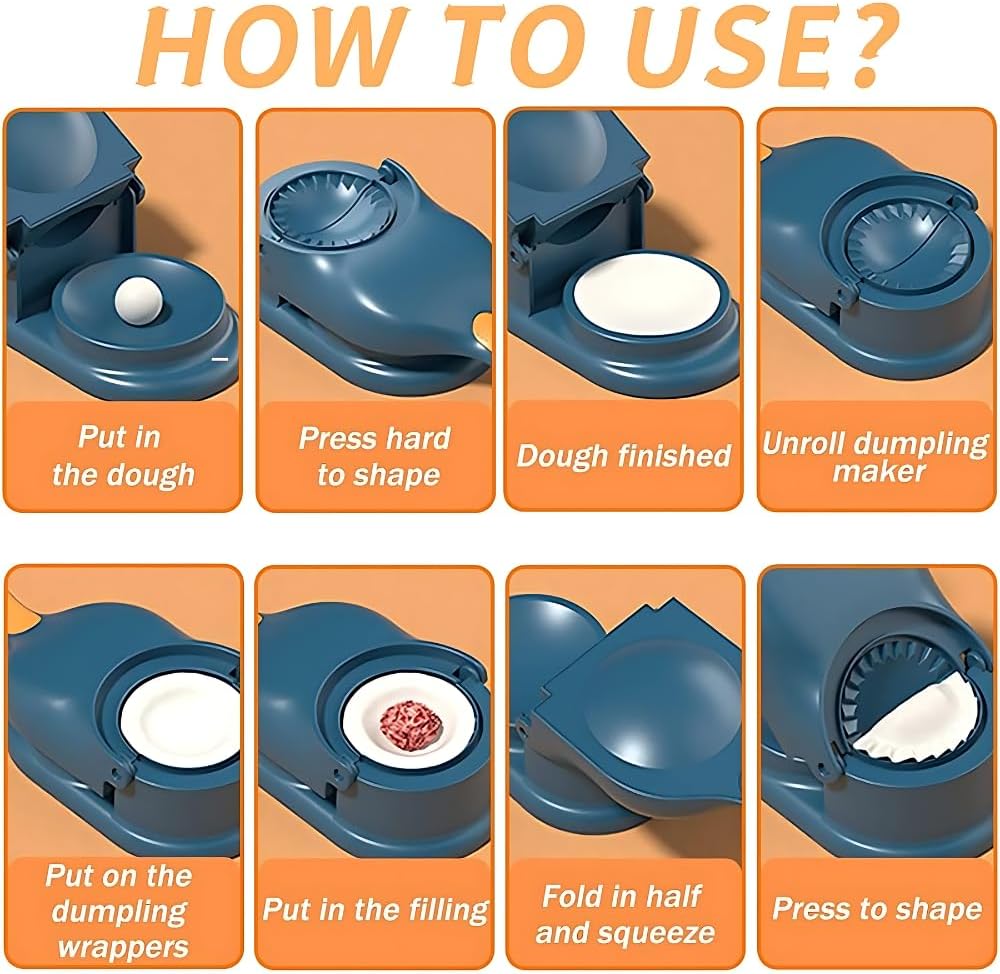 HOW TO USE?

Put in the dough

Press hard to shape

Dough finished

Unroll dumpling maker

Put on the dumpling wrappers

Put in the filling

Fold in half and squeeze

Press to shape