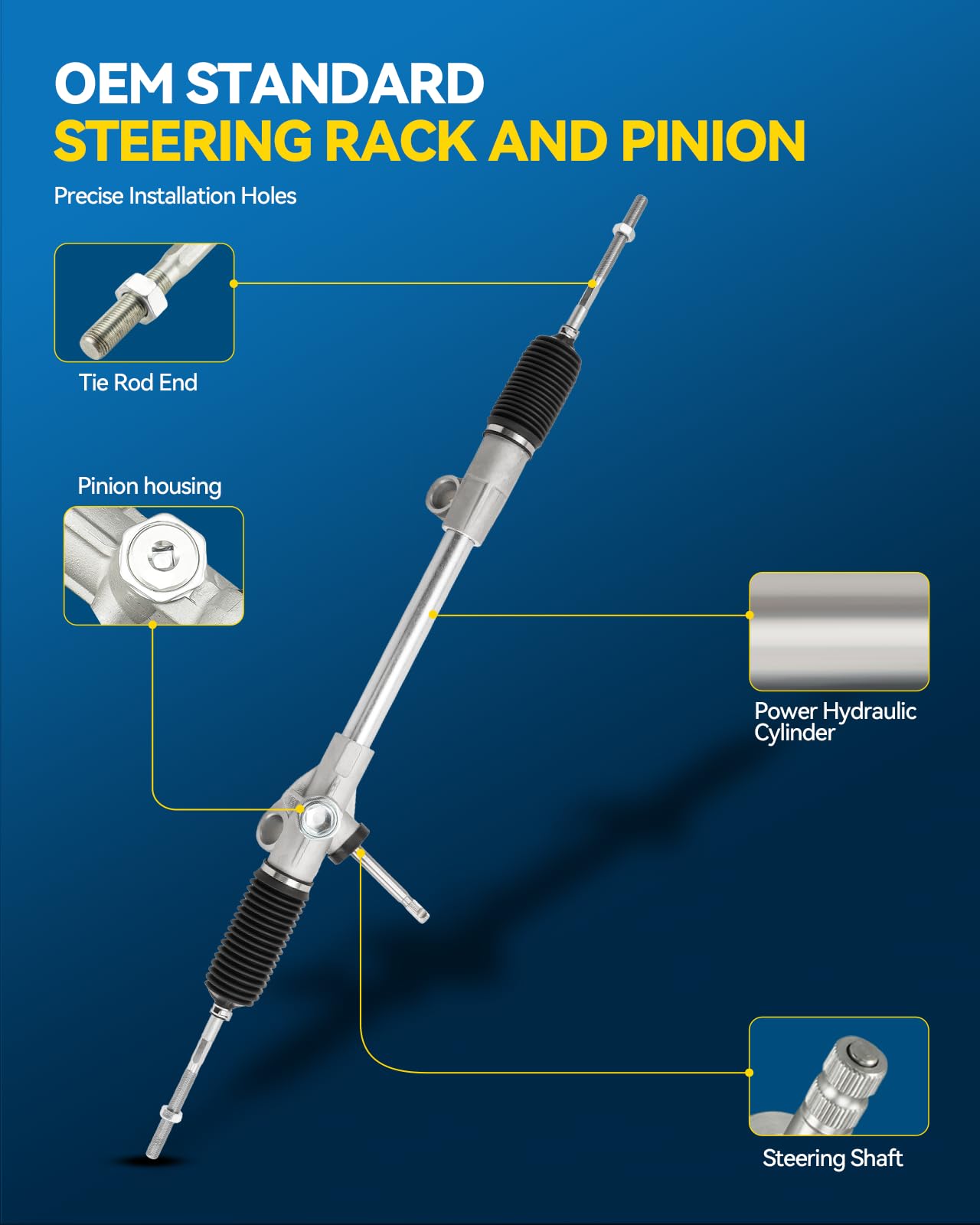 OEM STANDARD
STEERING RACK AND PINION

Precise Installation Holes

Tie Rod End

Pinion housing

Power Hydraulic Cylinder

Steering Shaft