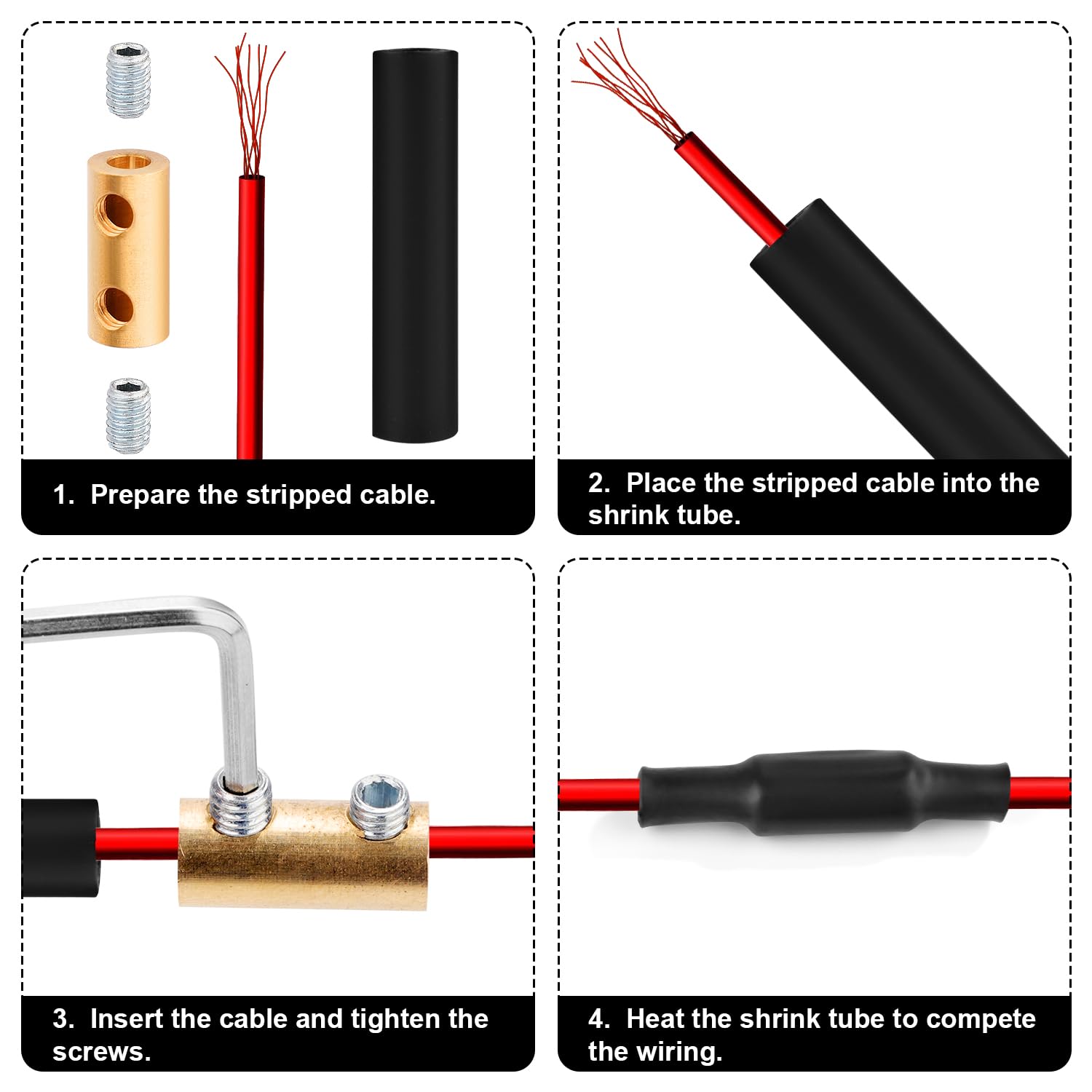 1. Prepare the stripped cable.

2. Place the stripped cable into the shrink tube.

3. Insert the cable and tighten the screws.

4. Heat the shrink tube to compete the wiring.