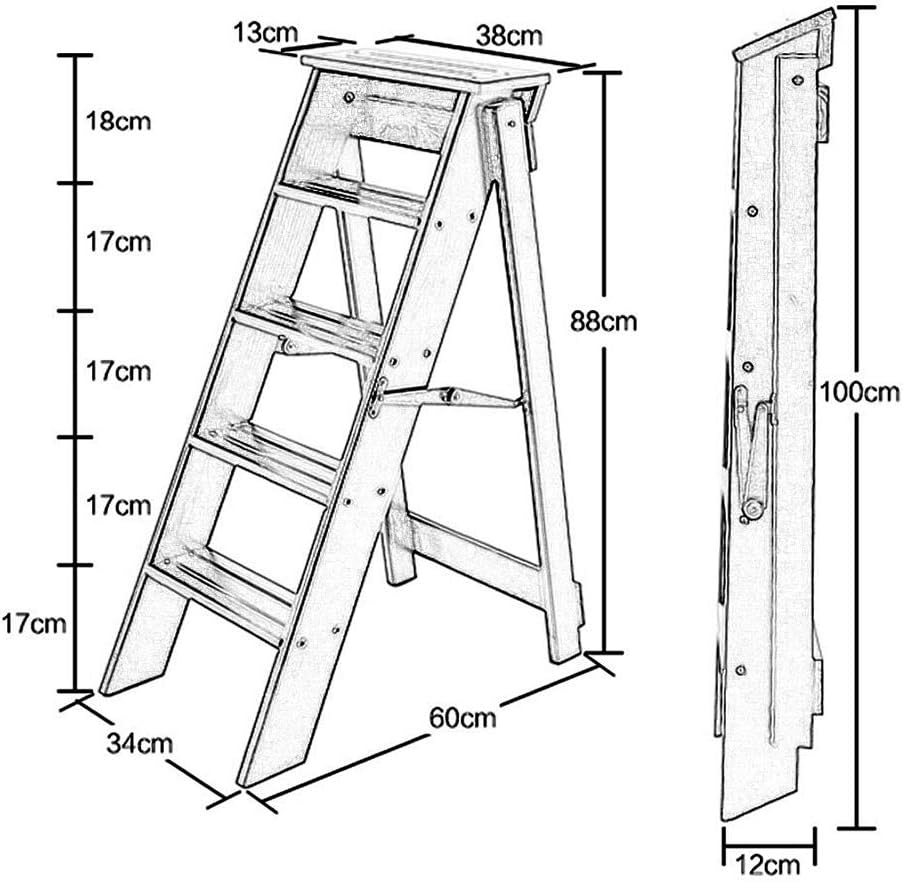 13cm
38cm
18cm
17cm
17cm
17cm
17cm
88cm
100cm
34cm
60cm
12cm