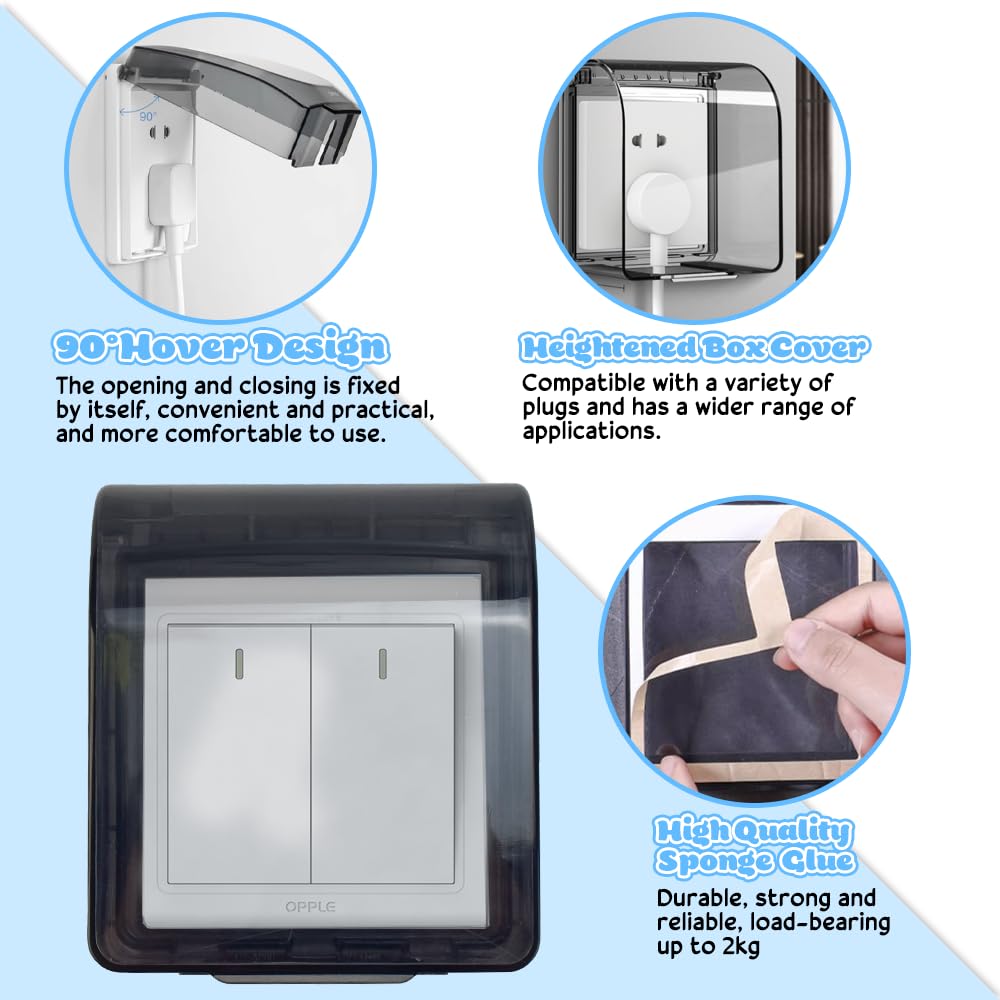 90°

90°Hover Design

The opening and closing is fixed by itself, convenient and practical, and more comfortable to use.

Heightened Box Cover

Compatible with a variety of plugs and has a wider range of applications.

OPPLE

High Quality Sponge Glue

Durable, strong and reliable, load-bearing up to 2kg