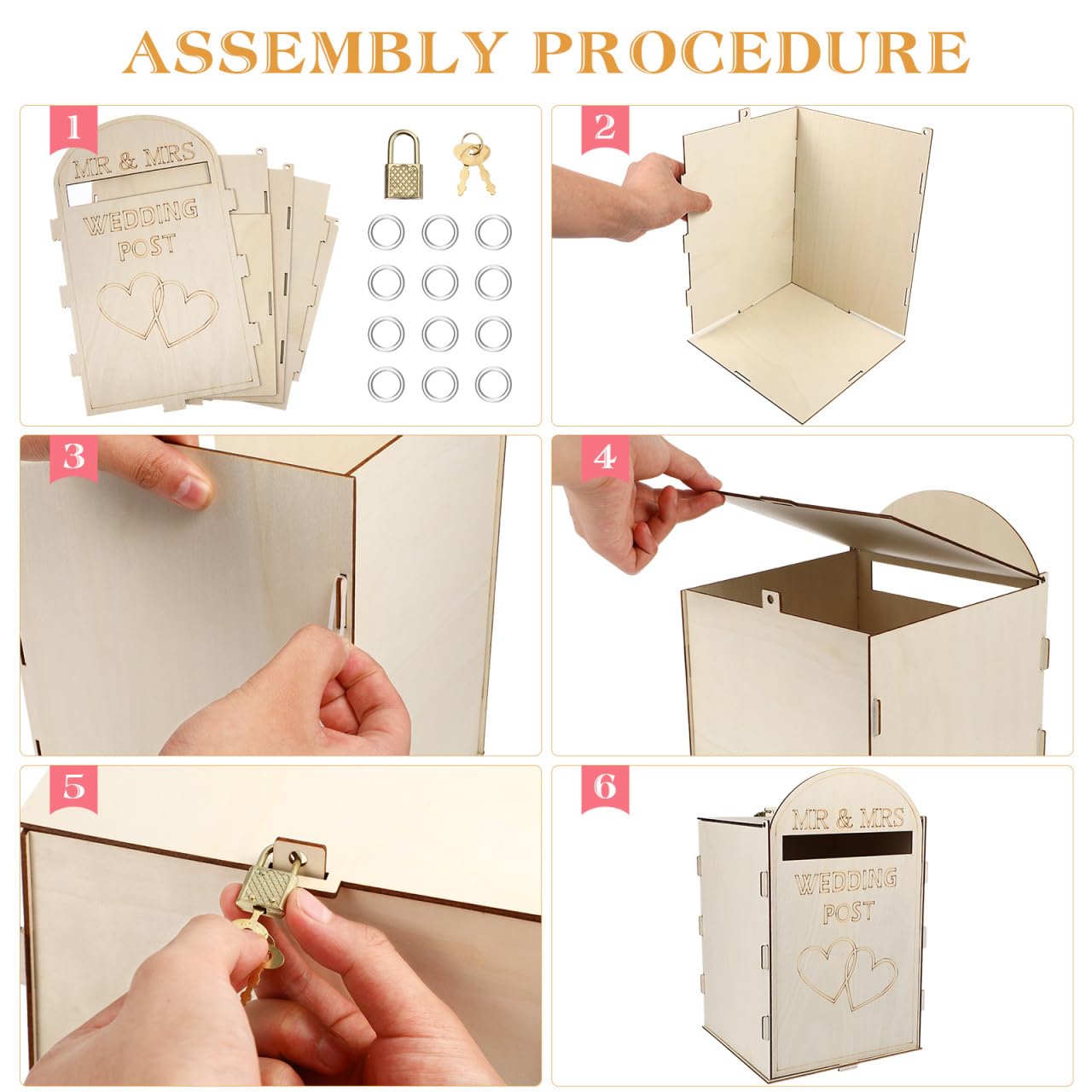 ASSEMBLY PROCEDURE

1

MR & MRS

WEDDING POST

2

3

4

5

6

MR & MRS

WEDDING POST