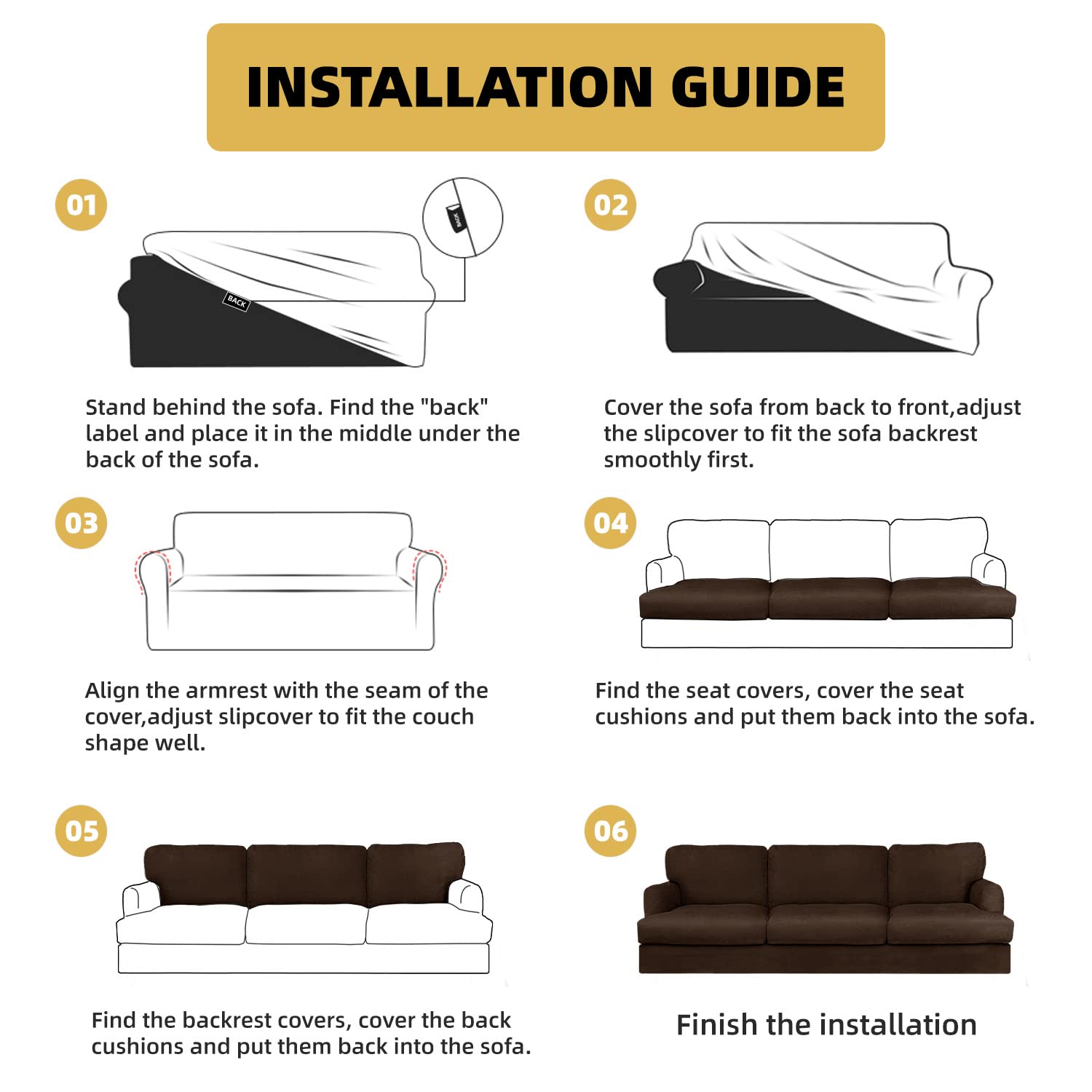 INSTALLATION GUIDE

01

BACK

BACK

Stand behind the sofa. Find the "back" label and place it in the middle under the back of the sofa.

02

Cover the sofa from back to front,adjust the slipcover to fit the sofa backrest smoothly first.

03

Align the armrest with the seam of the cover,adjust slipcover to fit the couch shape well.

04

Find the seat covers, cover the seat cushions and put them back into the sofa.

05

Find the backrest covers, cover the back cushions and put them back into the sofa.

06

Finish the installation