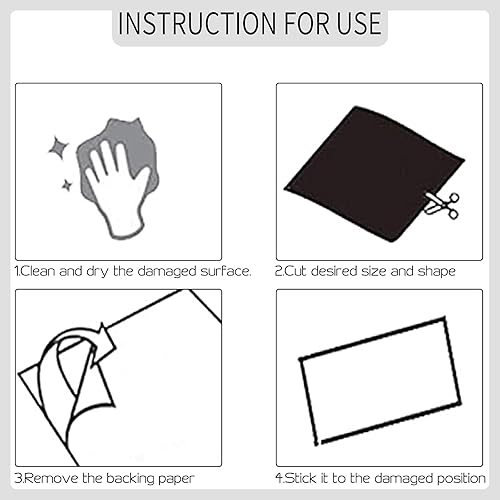 INSTRUCTION FOR USE

1.Clean and dry the damaged surface.

2.Cut desired size and shape

3.Remove the backing paper

4.Stick it to the damaged position