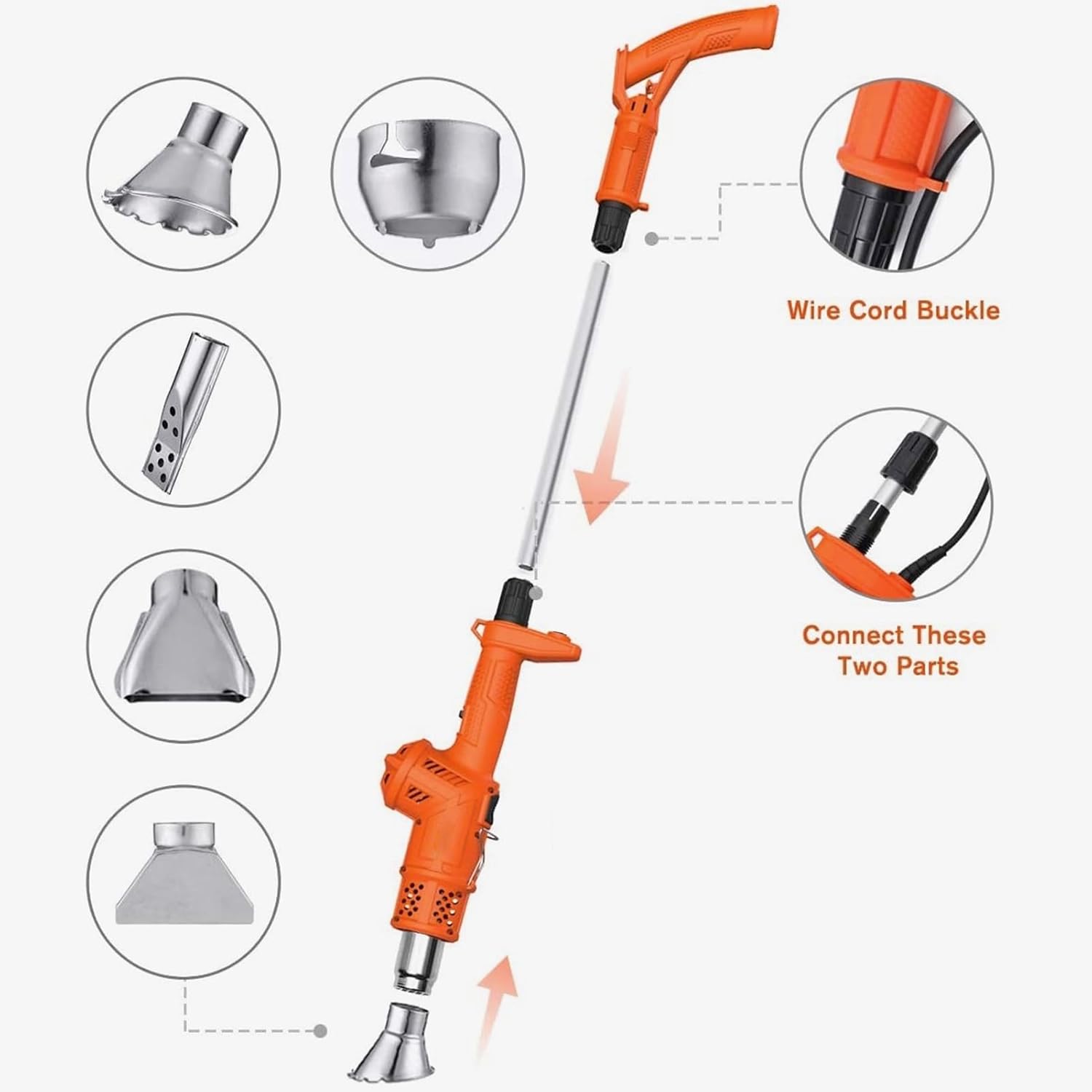 Wire Cord Buckle

Connect These Two Parts