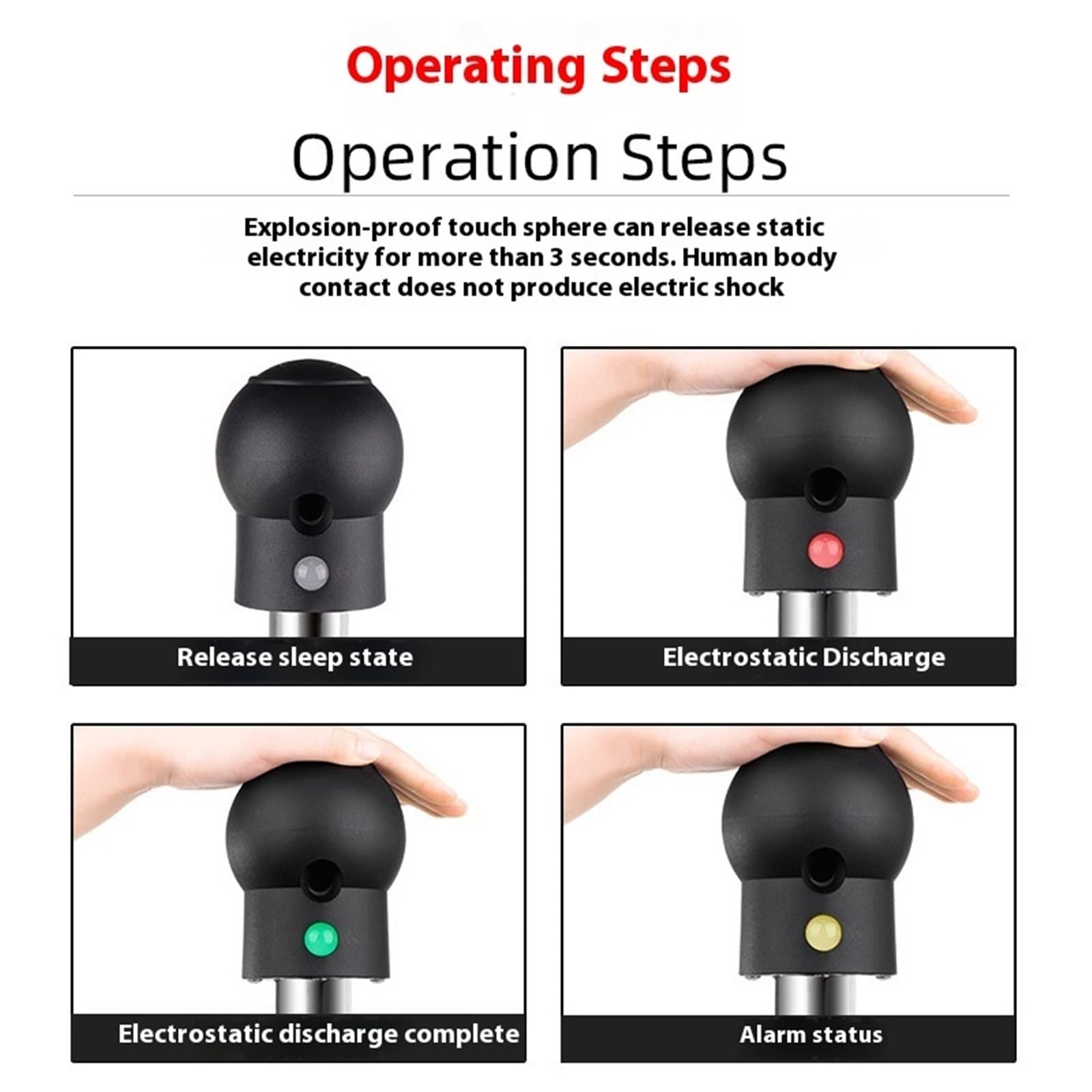 Operating Steps

Operation Steps

Explosion-proof touch sphere can release static electricity for more than 3 seconds. Human body contact does not produce electric shock

Release sleep state

Electrostatic Discharge

Electrostatic discharge complete

Alarm status