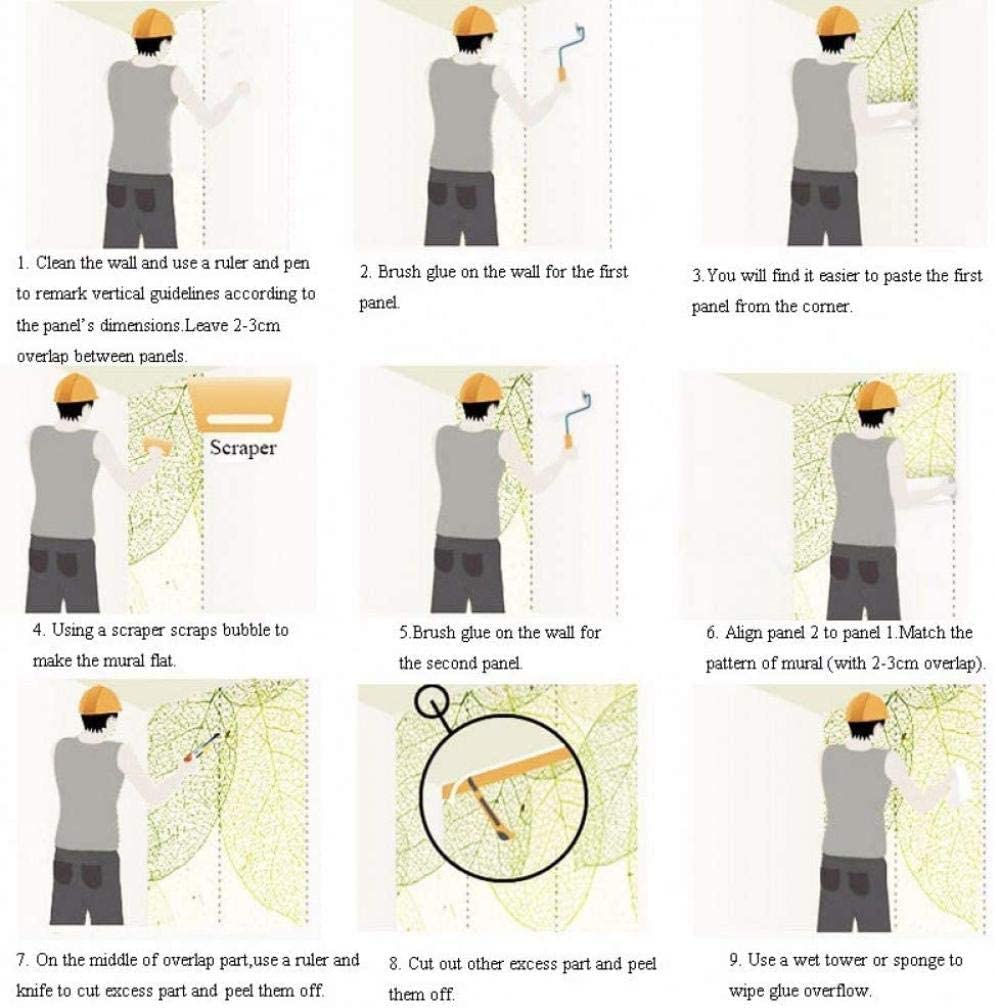 1. Clean the wall and use a ruler and pen to remark vertical guidelines according to the panel's dimensions.Leave 2-3cm overlap between panels.

2. Brush glue on the wall for the first panel.

3.You will find it easier to paste the first panel from the corner.

Scraper

4. Using a scraper scraps bubble to make the mural flat.

5.Brush glue on the wall for the second panel.

6. Align panel 2 to panel 1.Match the pattern of mural (with 2-3cm overlap).

7. On the middle of overlap part,use a ruler and knife to cut excess part and peel them off.

8. Cut out other excess part and peel them off.

9. Use a wet tower or sponge to wipe glue overflow.