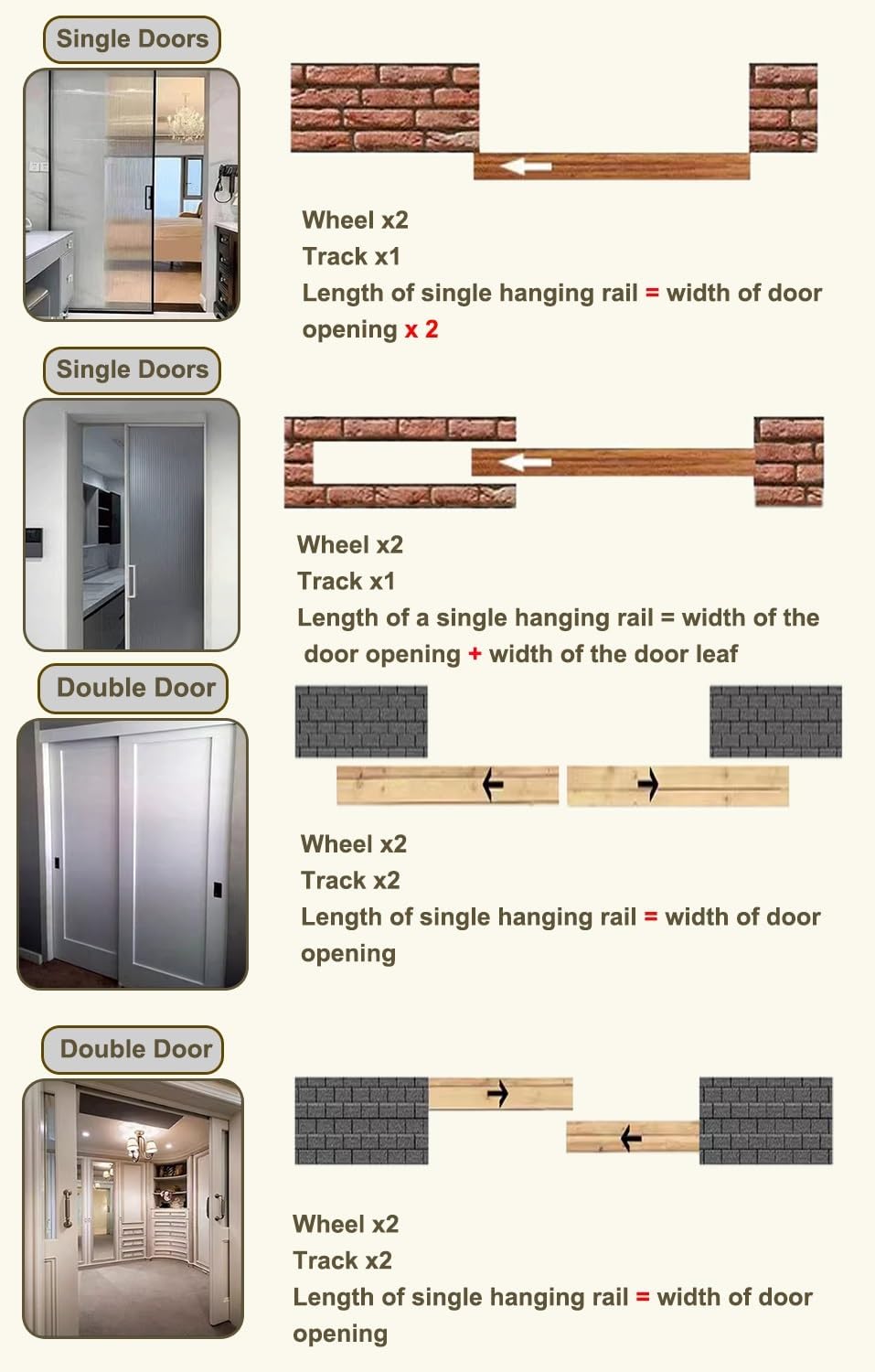 Single Doors

Wheel x2
Track x1
Length of single hanging rail = width of door opening x 2

Single Doors

Wheel x2
Track x1
Length of a single hanging rail = width of the door opening + width of the door leaf

Double Door

Wheel x2
Track x2
Length of single hanging rail = width of door opening

Double Door

Wheel x2
Track x2
Length of single hanging rail = width of door opening