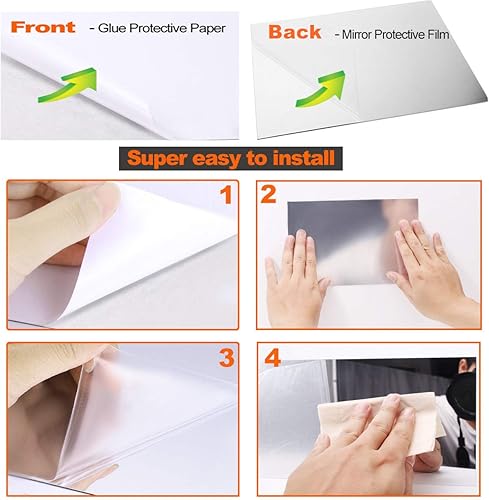 Front - Glue Protective Paper

Back - Mirror Protective Film

Super easy to install

1

2

3

4