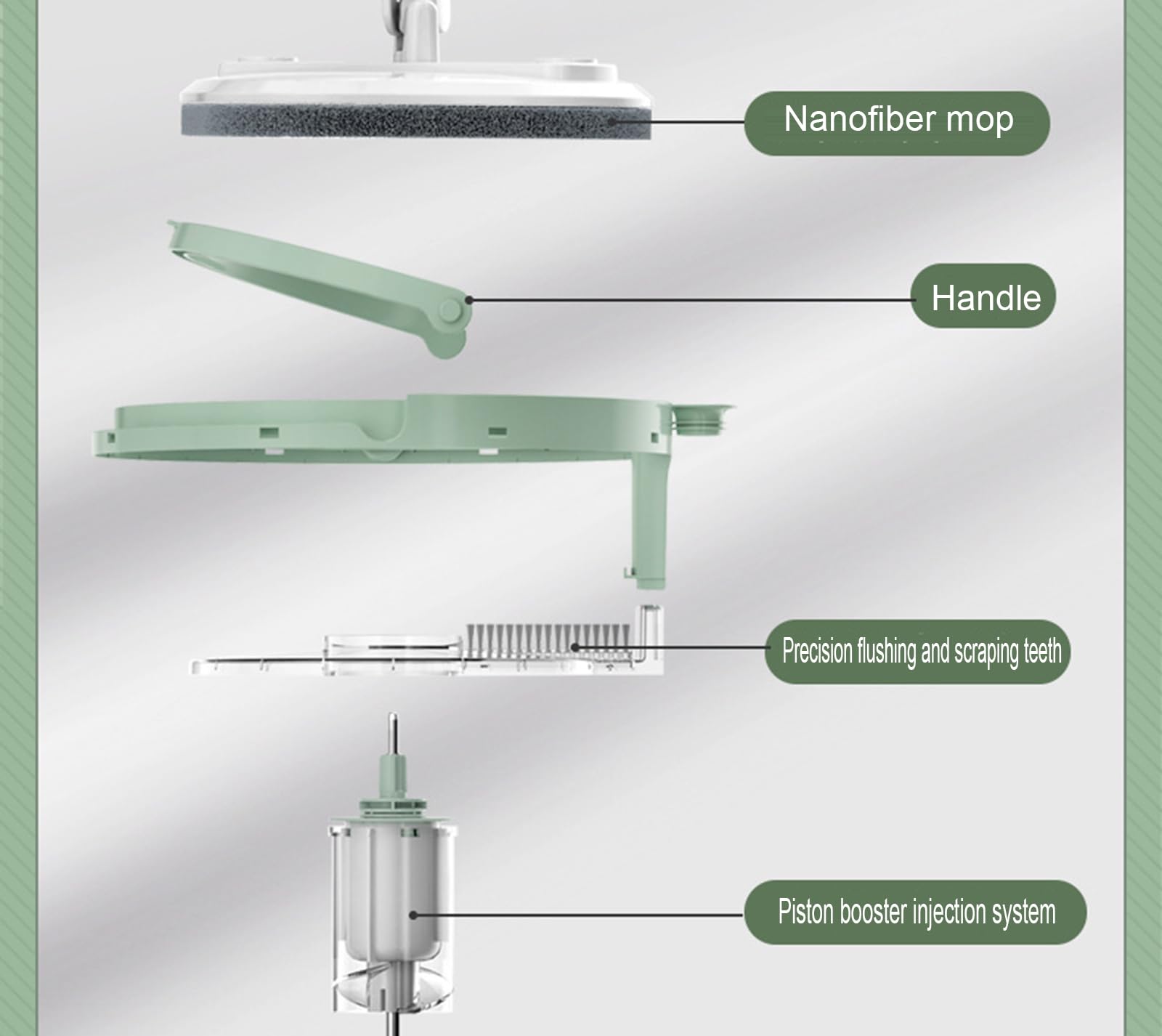 Nanofiber mop

Handle

Precision flushing and scraping teeth

Piston booster injection system