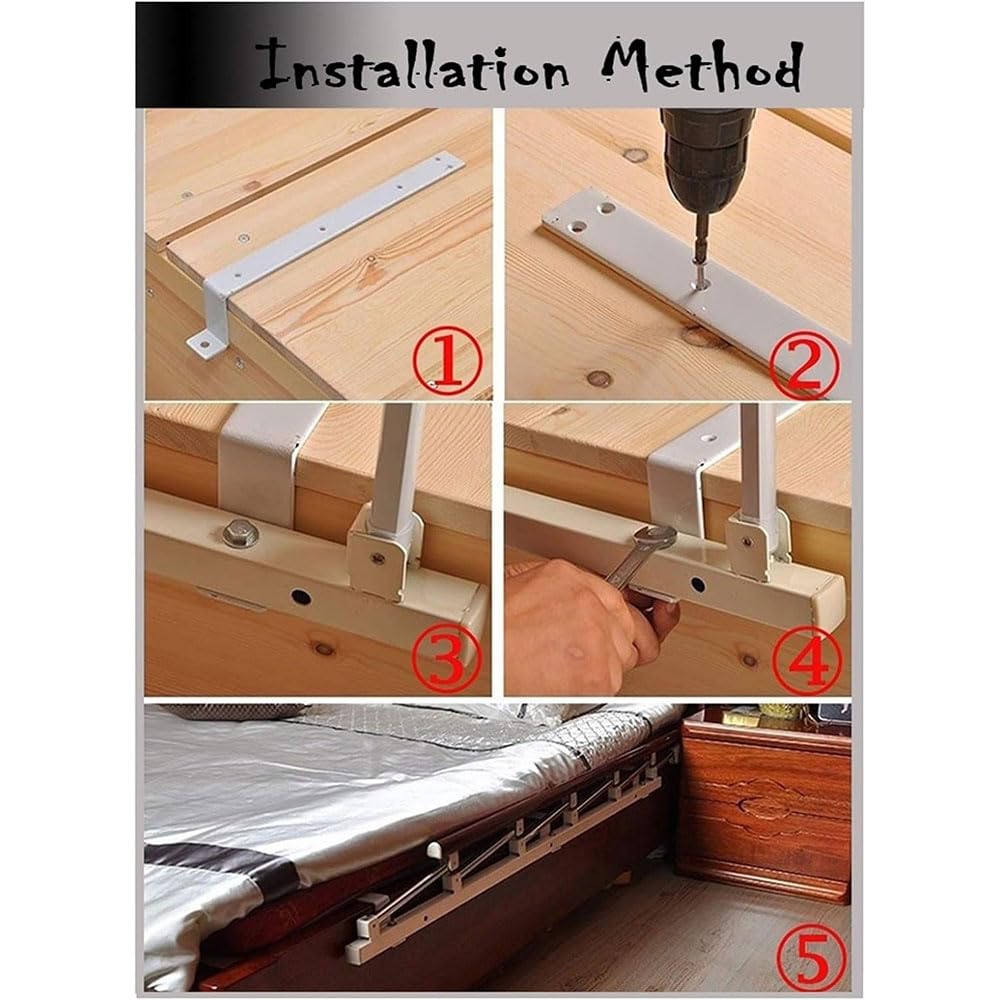 Installation Method

①

②

③

④

⑤