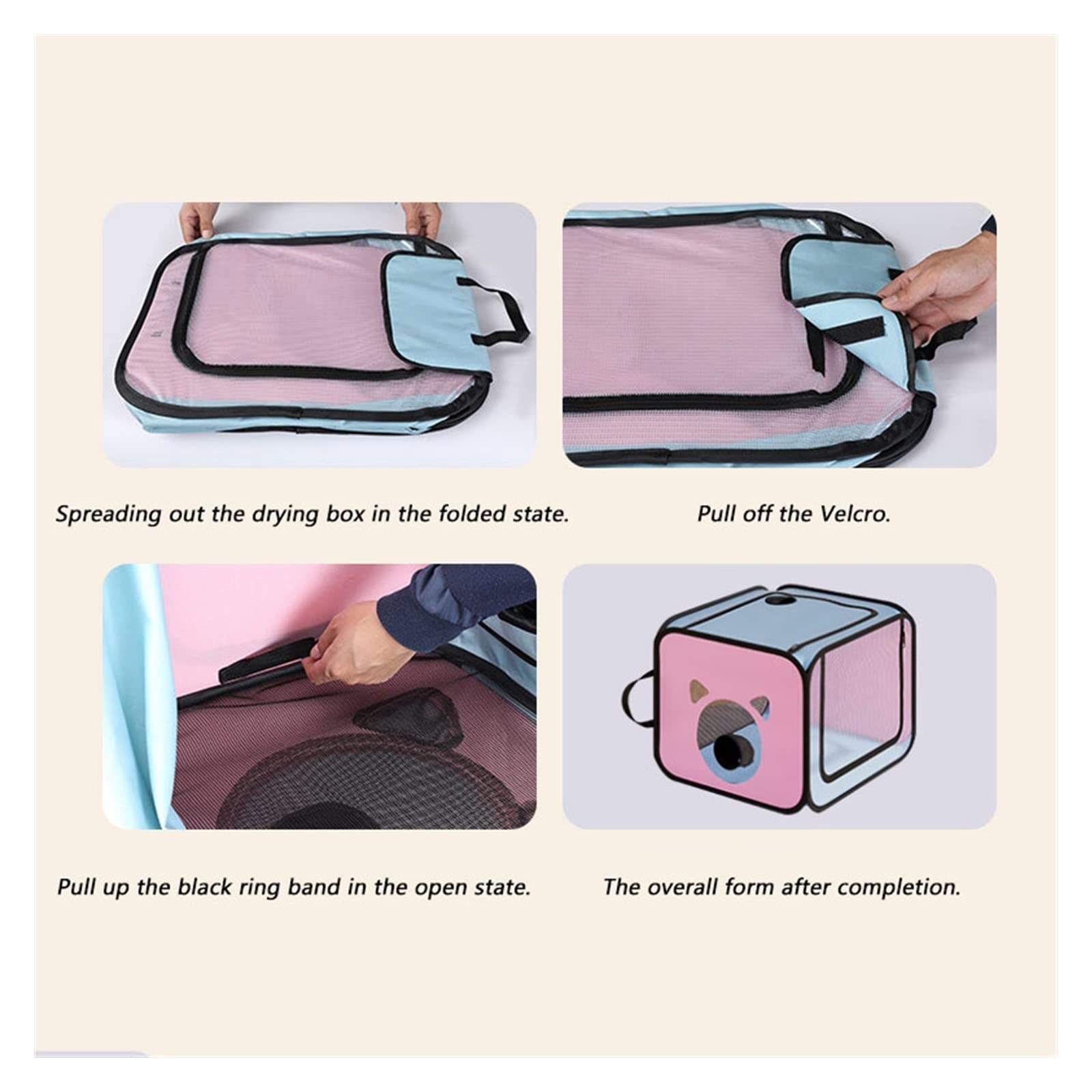 Spreading out the drying box in the folded state.

Pull off the Velcro.

Pull up the black ring band in the open state.

The overall form after completion.