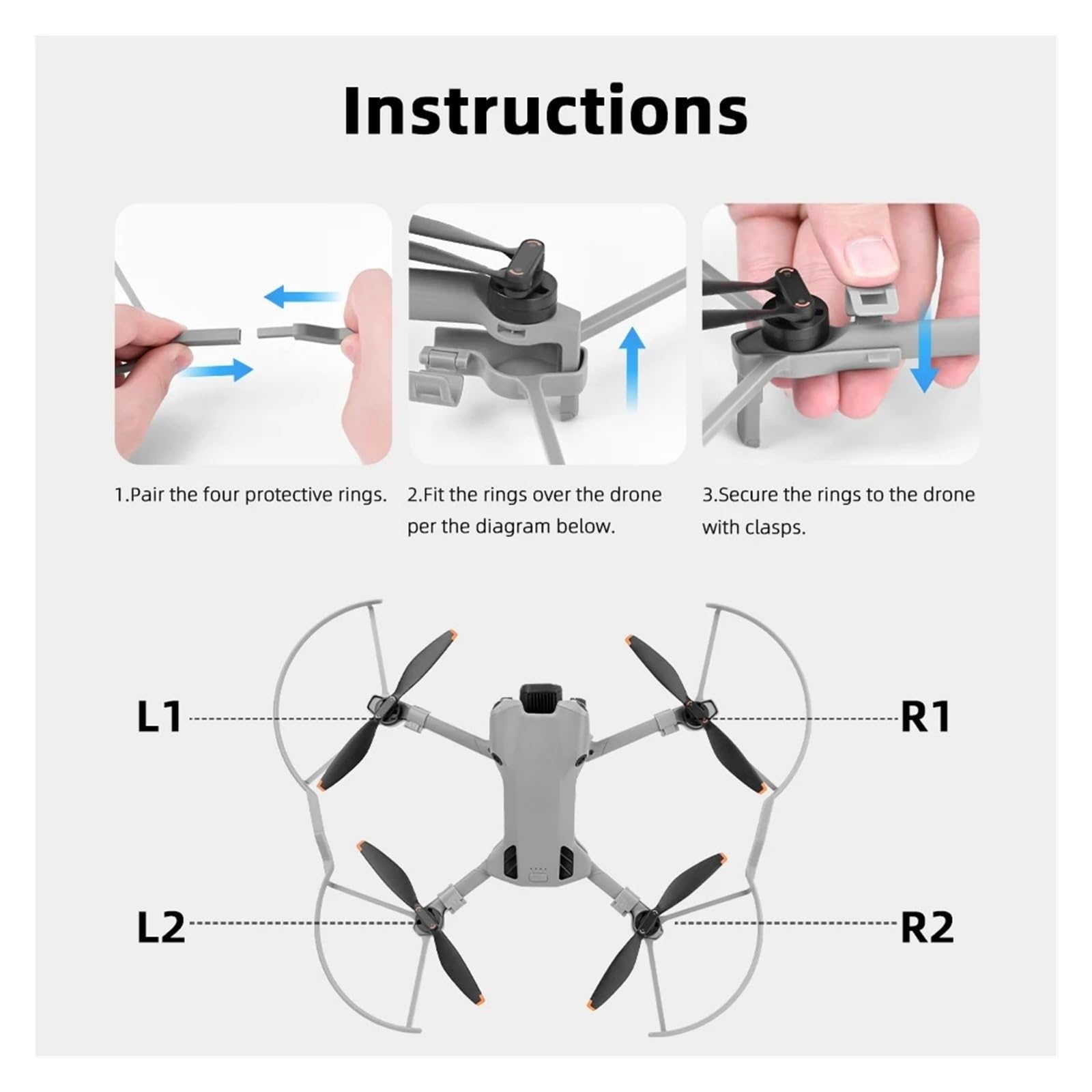 Instructions

1.Pair the four protective rings.

2.Fit the rings over the drone per the diagram below.

3.Secure the rings to the drone with clasps.

L1

R1

L2

R2