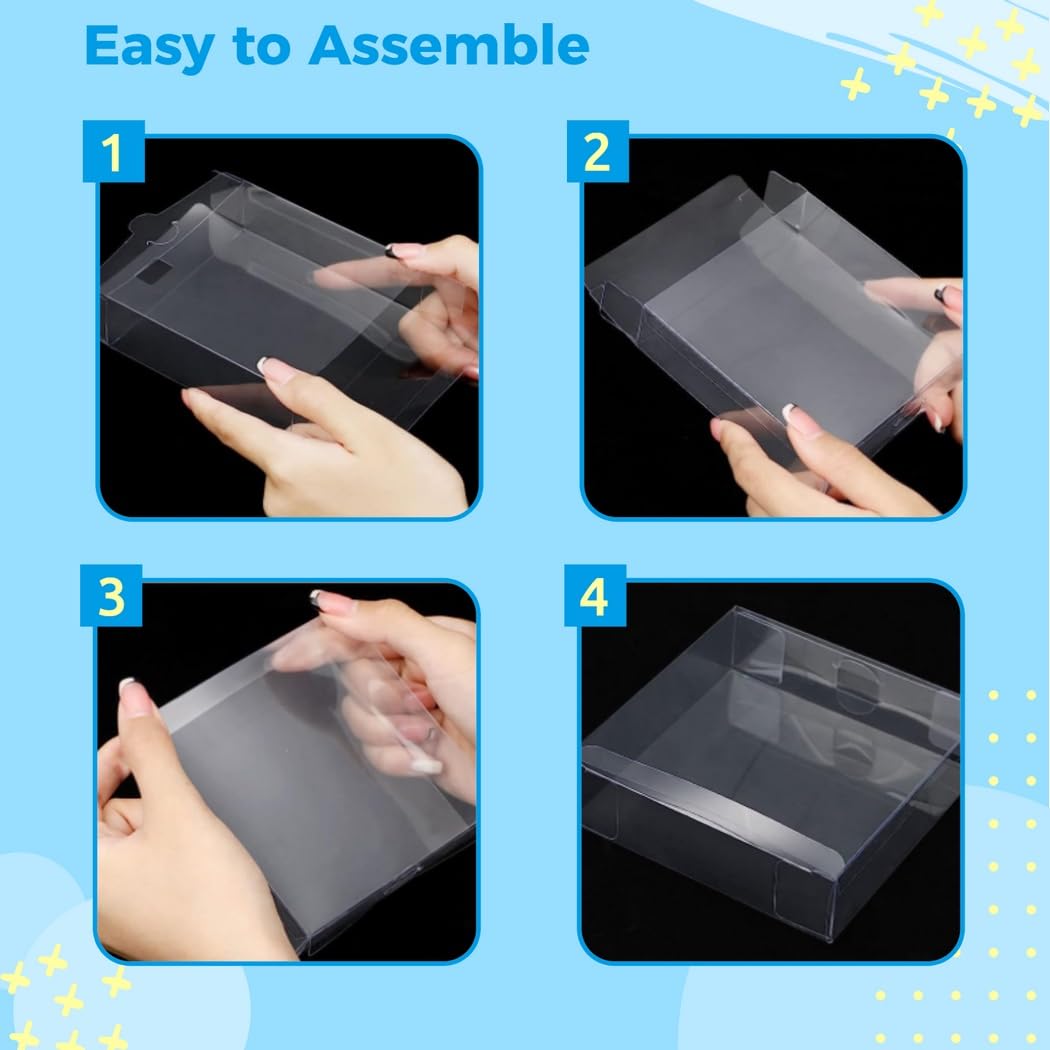 Easy to Assemble

1

2

3

4