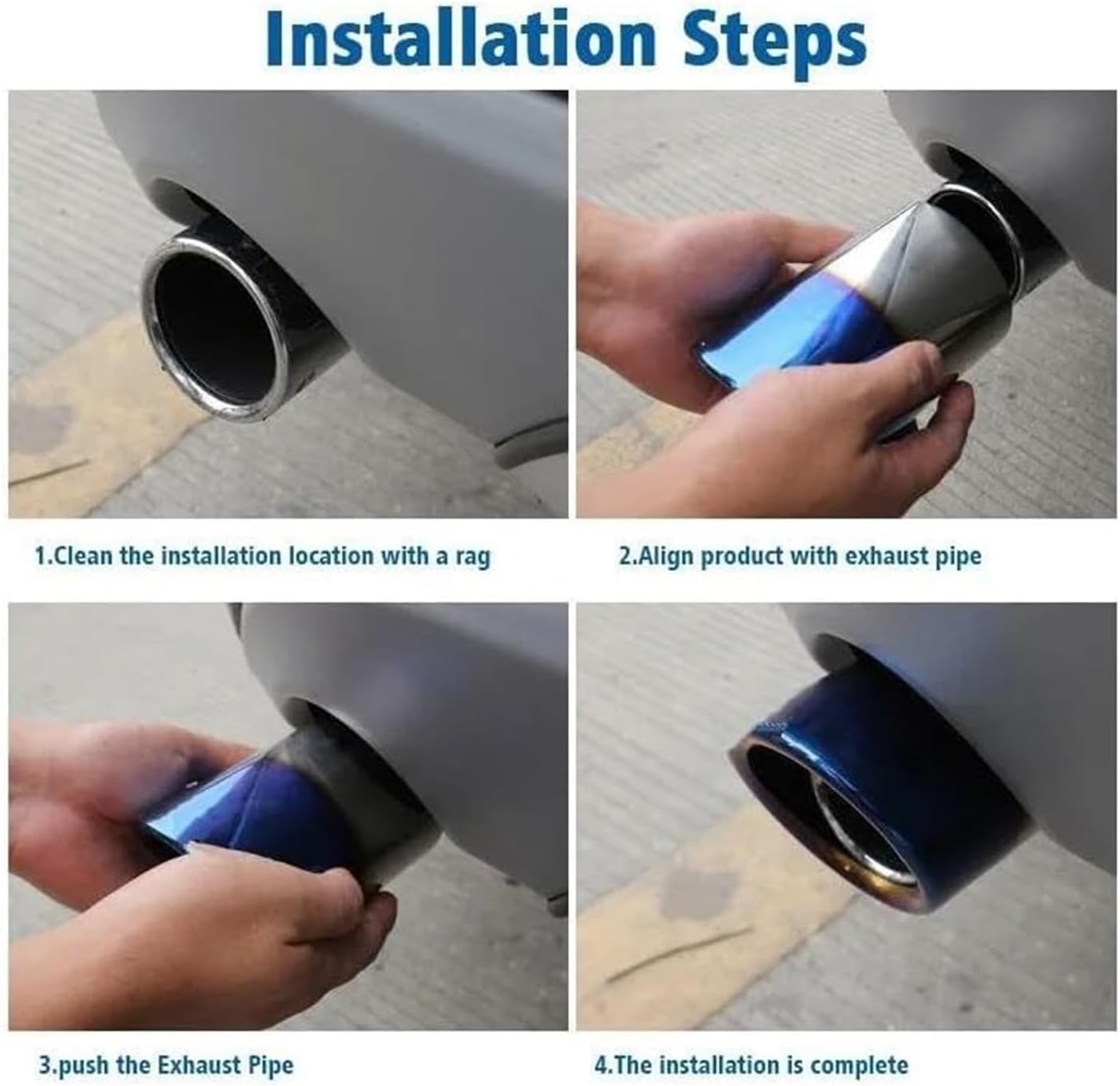 Installation Steps

1.Clean the installation location with a rag

2.Align product with exhaust pipe

3.push the Exhaust Pipe

4.The installation is complete