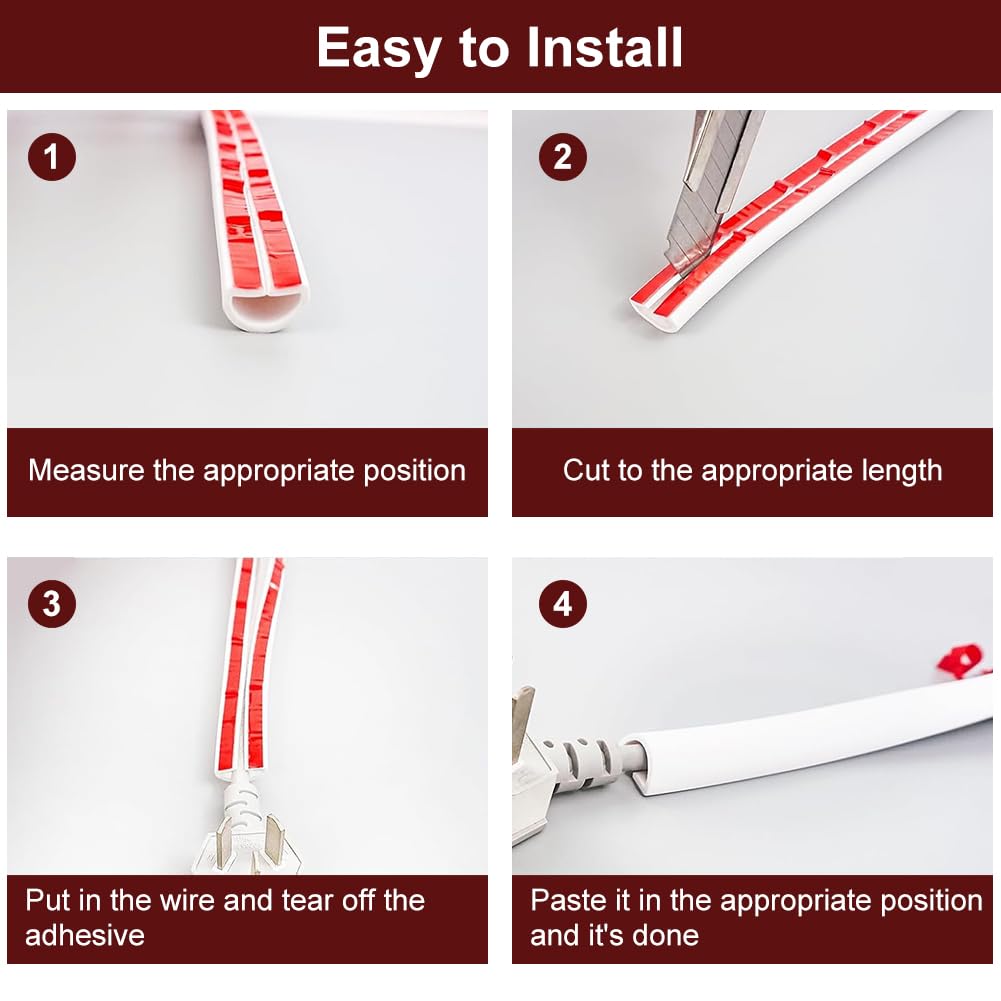 Easy to Install

1

Measure the appropriate position

2

Cut to the appropriate length

3

Put in the wire and tear off the adhesive

4

Paste it in the appropriate position and it's done