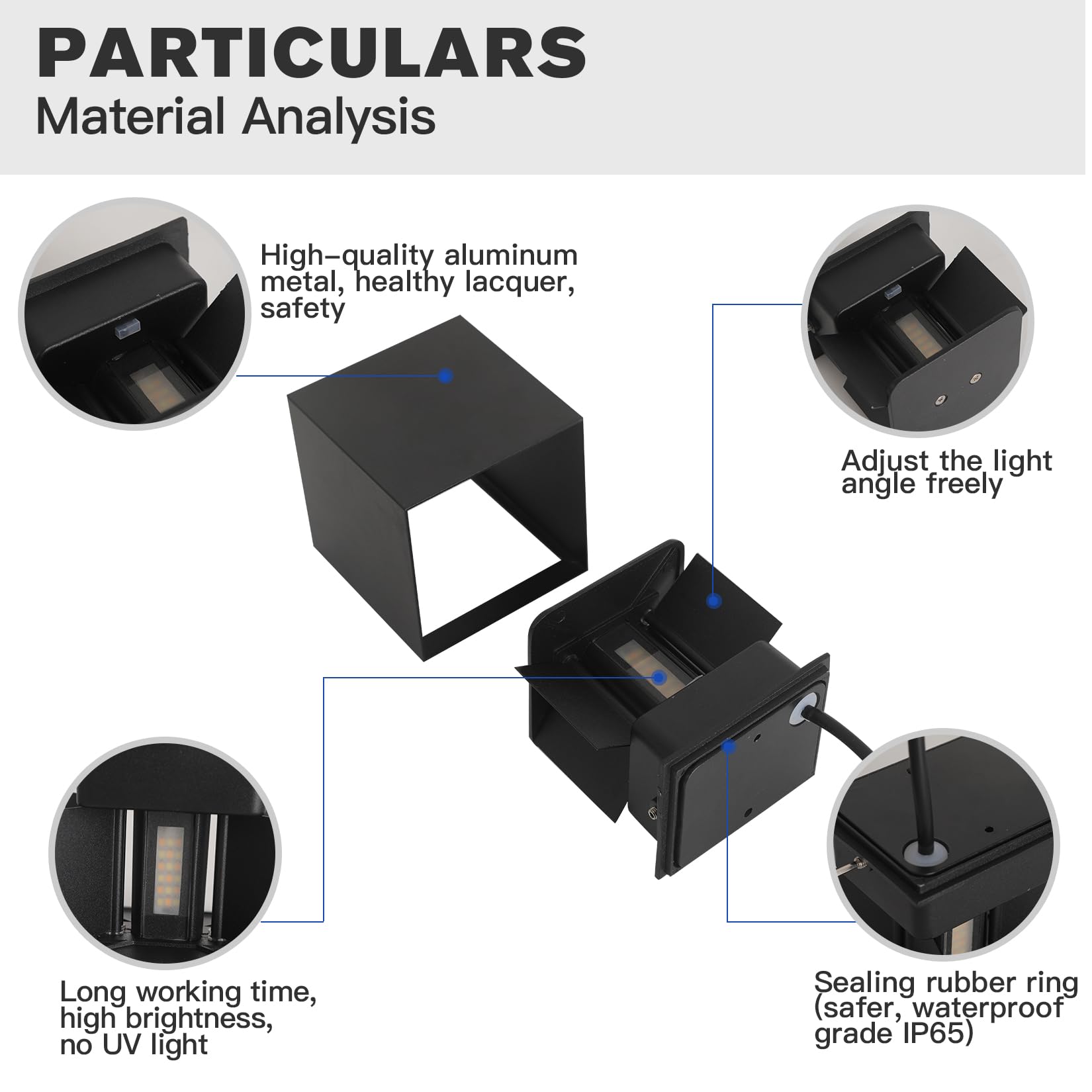 PARTICULARS
Material Analysis

High-quality aluminum metal, healthy lacquer, safety

Adjust the light angle freely

Long working time, high brightness, no UV light

Sealing rubber ring (safer, waterproof grade IP65)