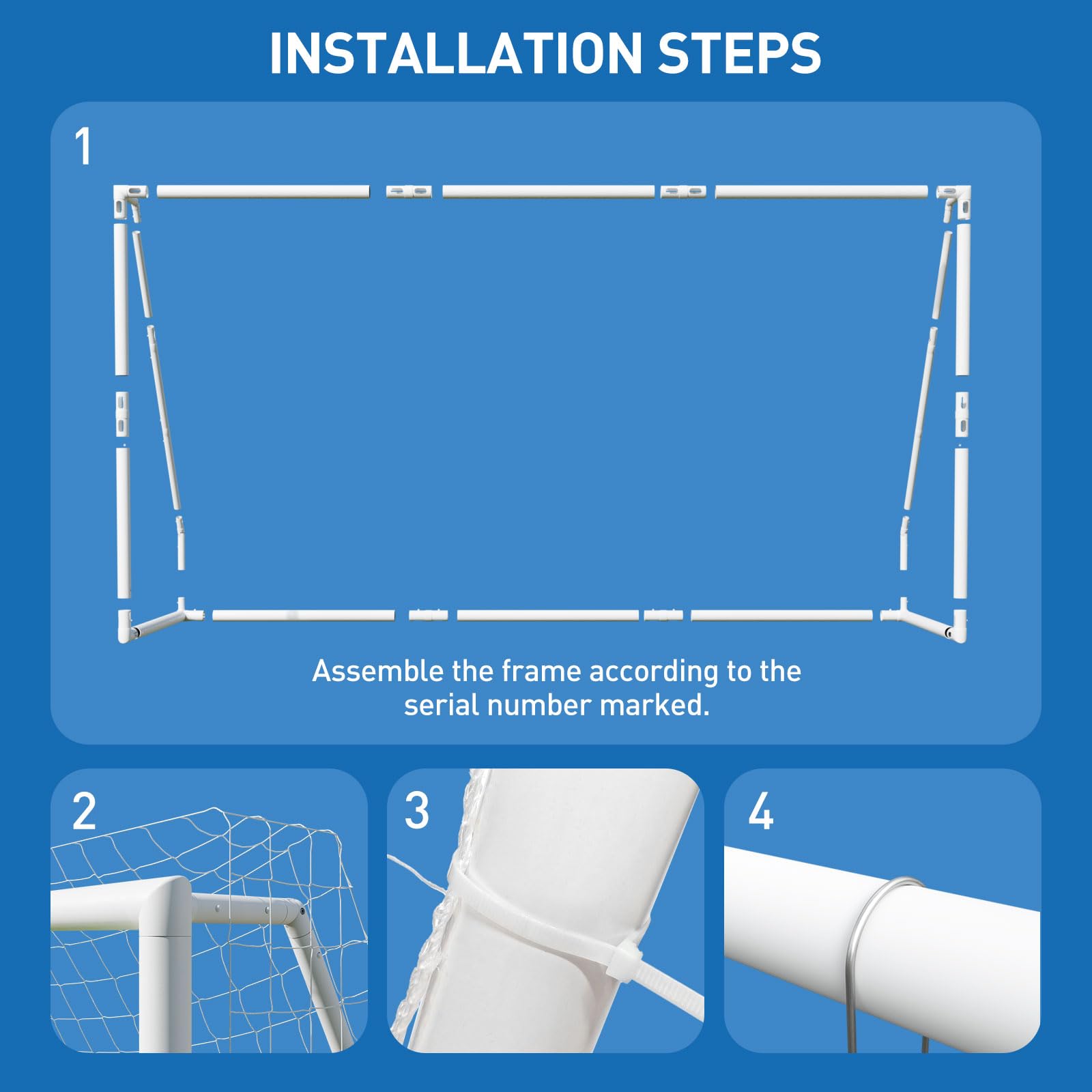 INSTALLATION STEPS

1

Assemble the frame according to the serial number marked.

2

3

4