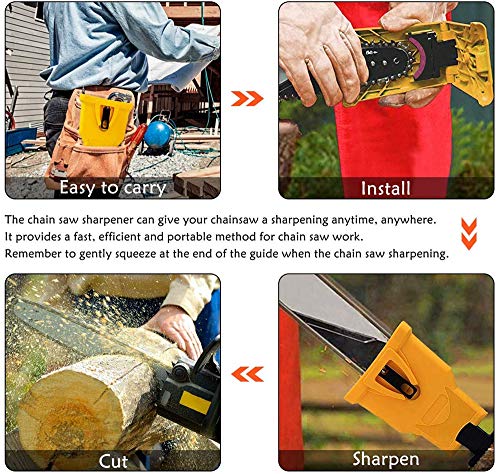 Easy to carry

Install

The chain saw sharpener can give your chainsaw a sharpening anytime, anywhere. It provides a fast, efficient and portable method for chain saw work. Remember to gently squeeze at the end of the guide when the chain saw sharpening.

Cut

Sharpen