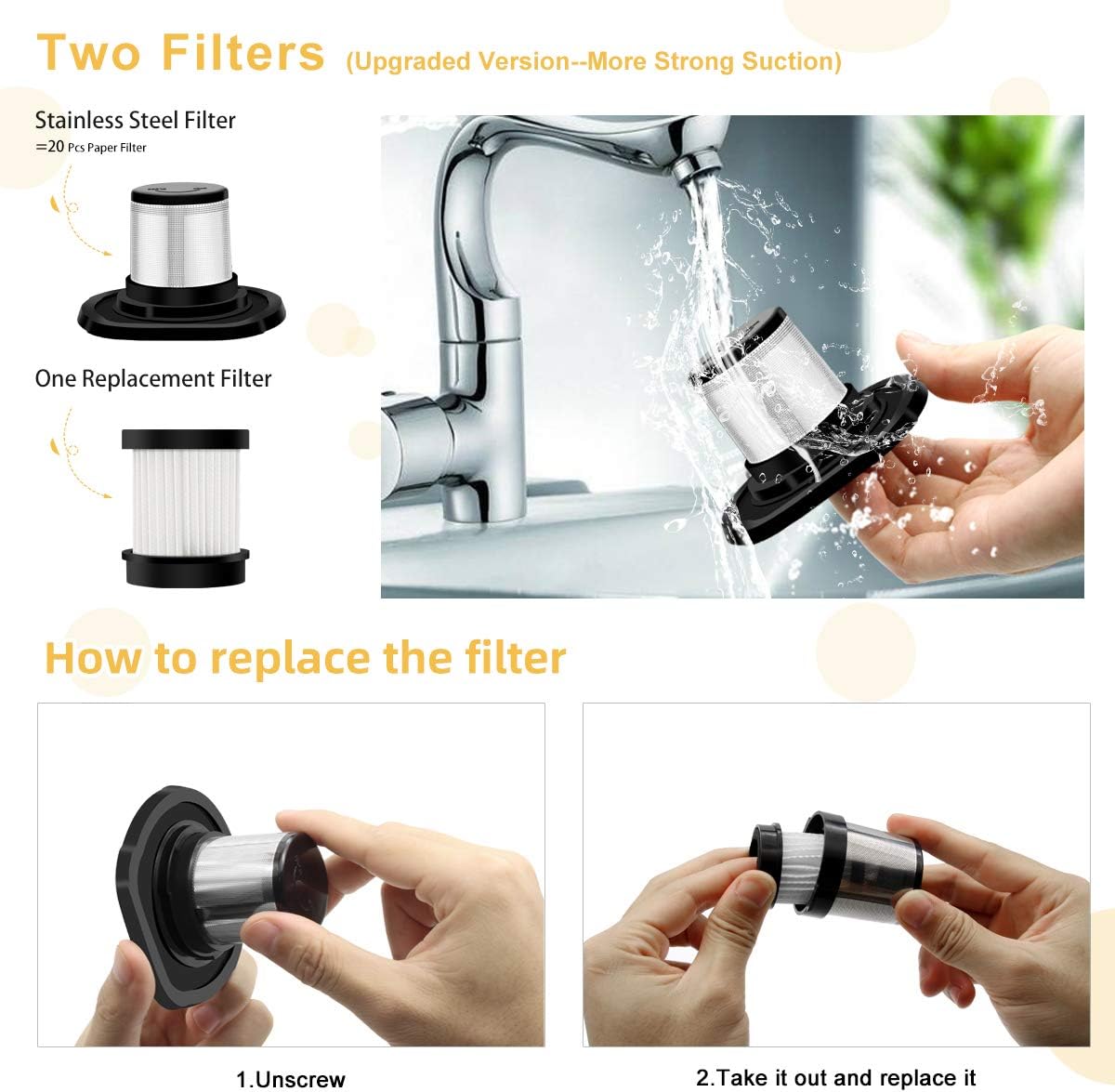 Two Filters (Upgraded Version--More Strong Suction)

Stainless Steel Filter
=20 Pcs Paper Filter

One Replacement Filter

How to replace the filter

1.Unscrew

2.Take it out and replace it